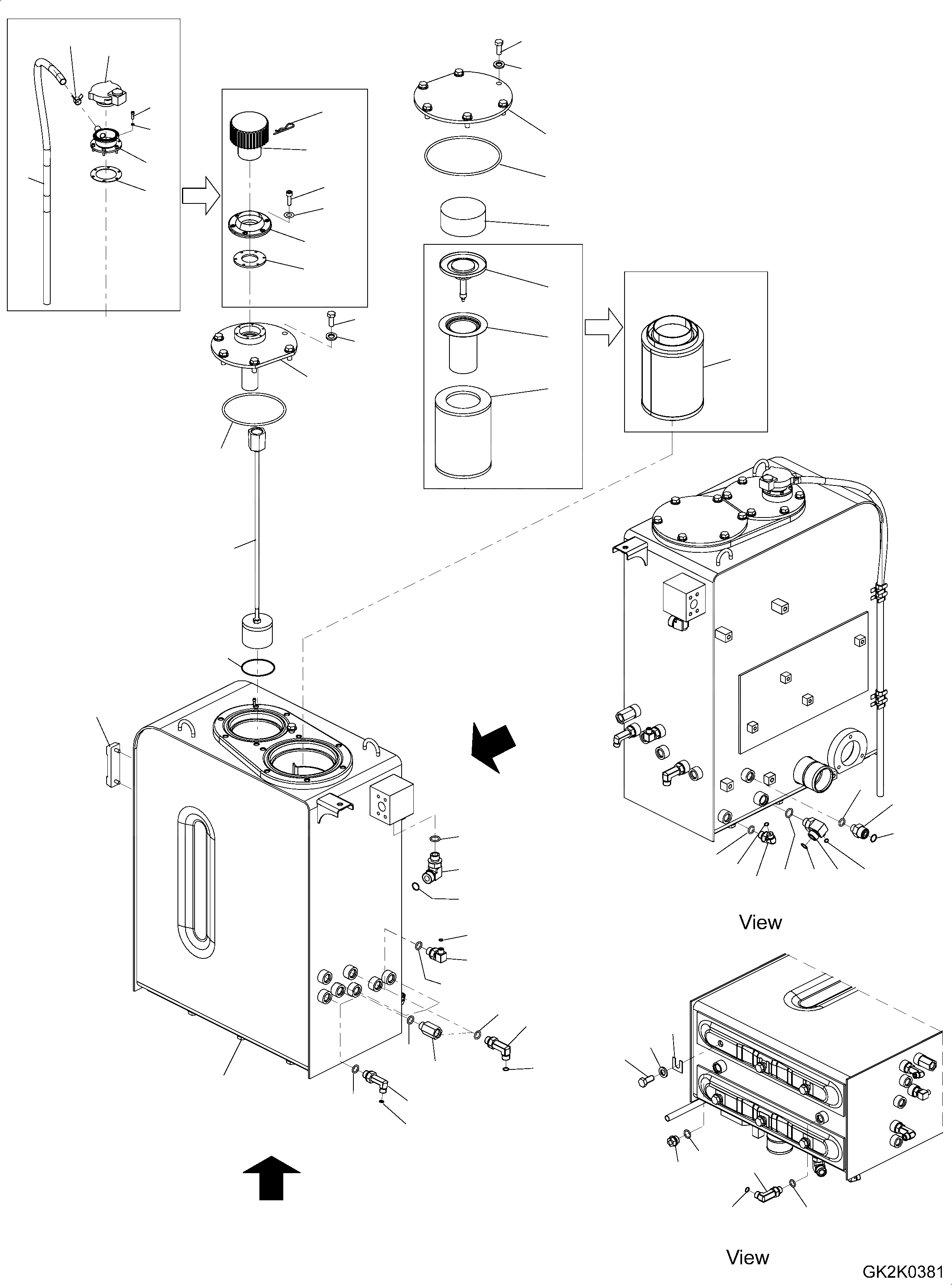 View

View

GK2K0381