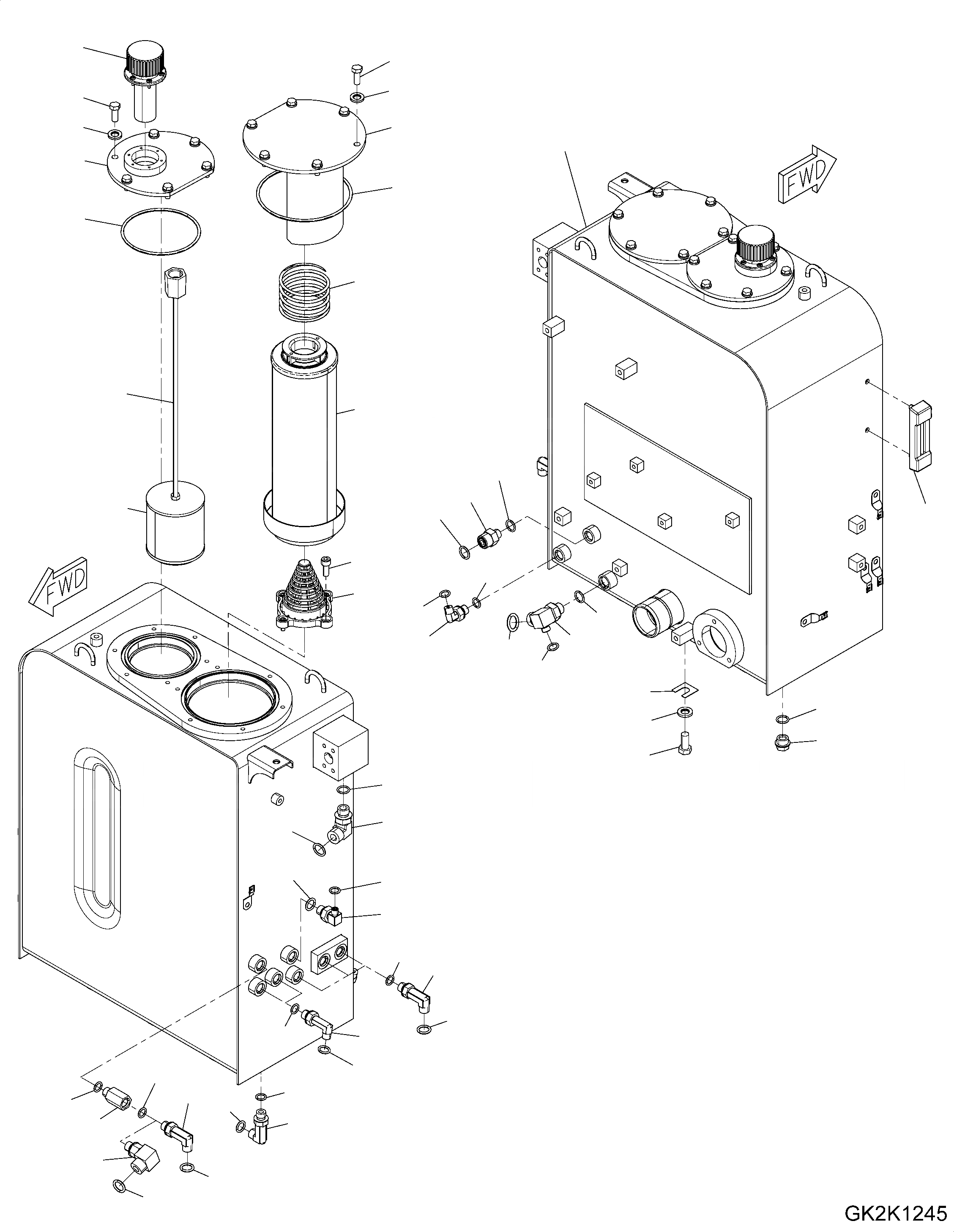 FWD

FWD

GK2K1245