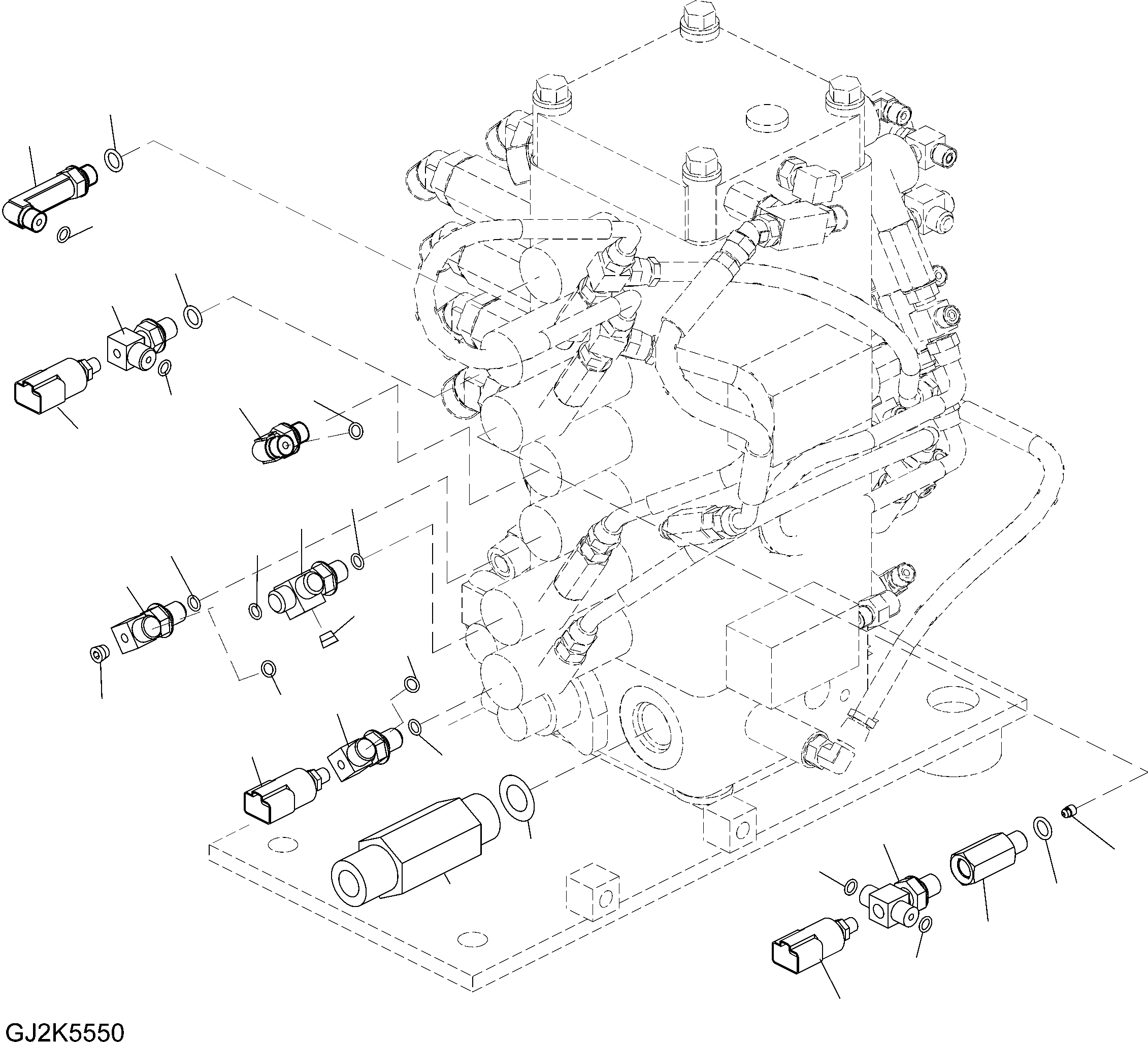 GJ2K5550