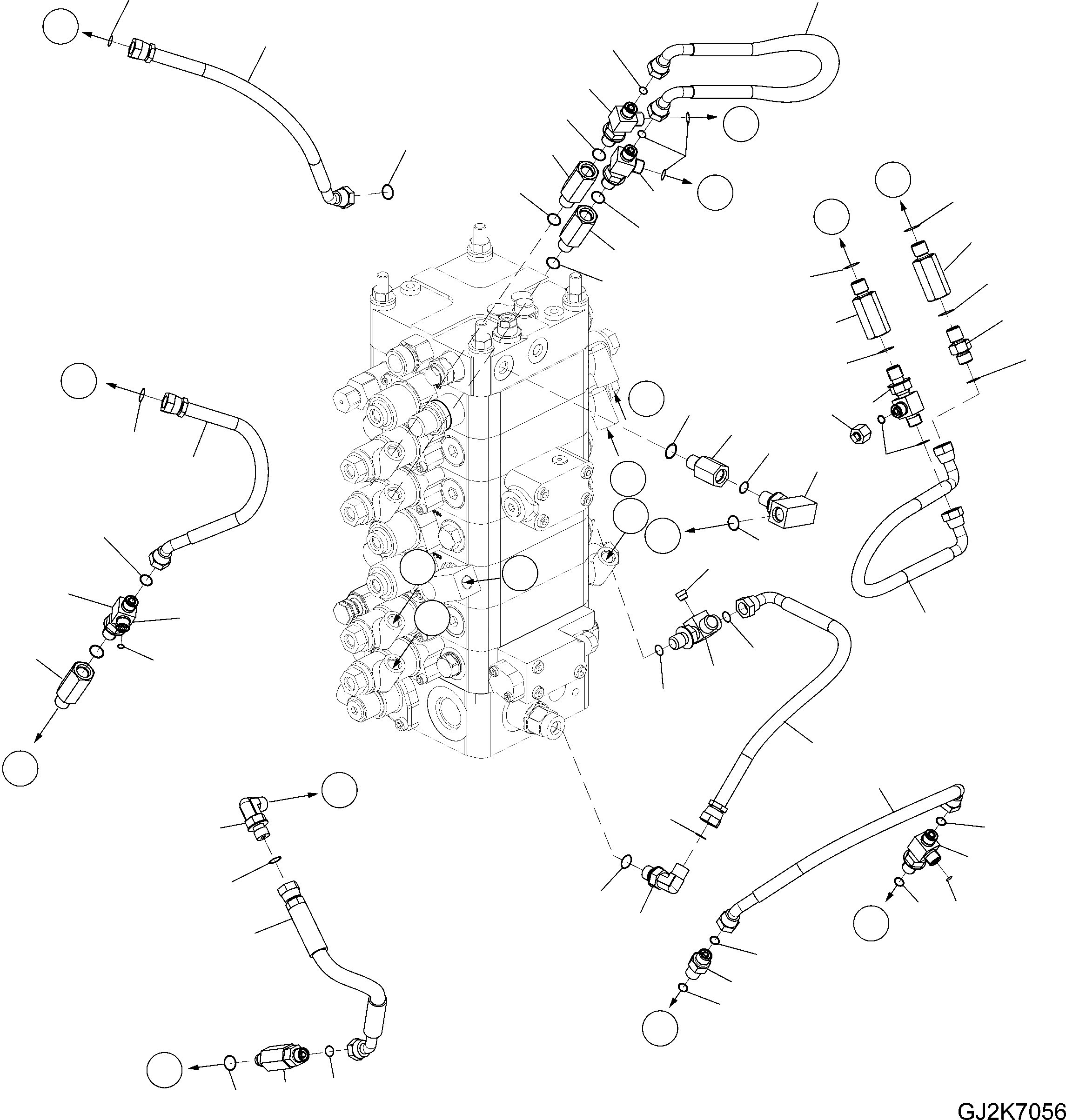 GJ2K7056