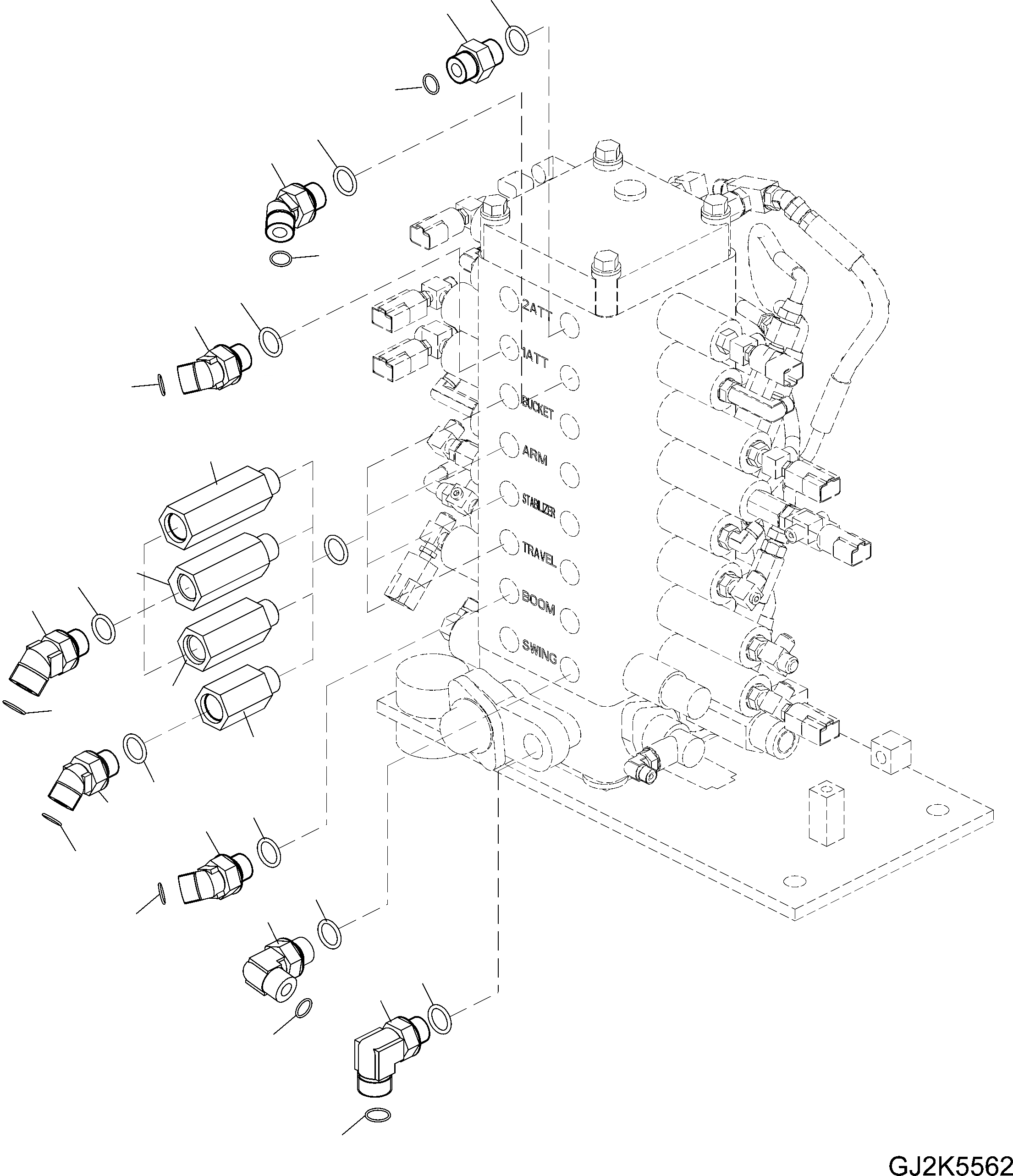 2ATT
1ATT
BUCKET
ARM
STABILIZER
TRAVEL
BOOM
SWING
GJ2K5562