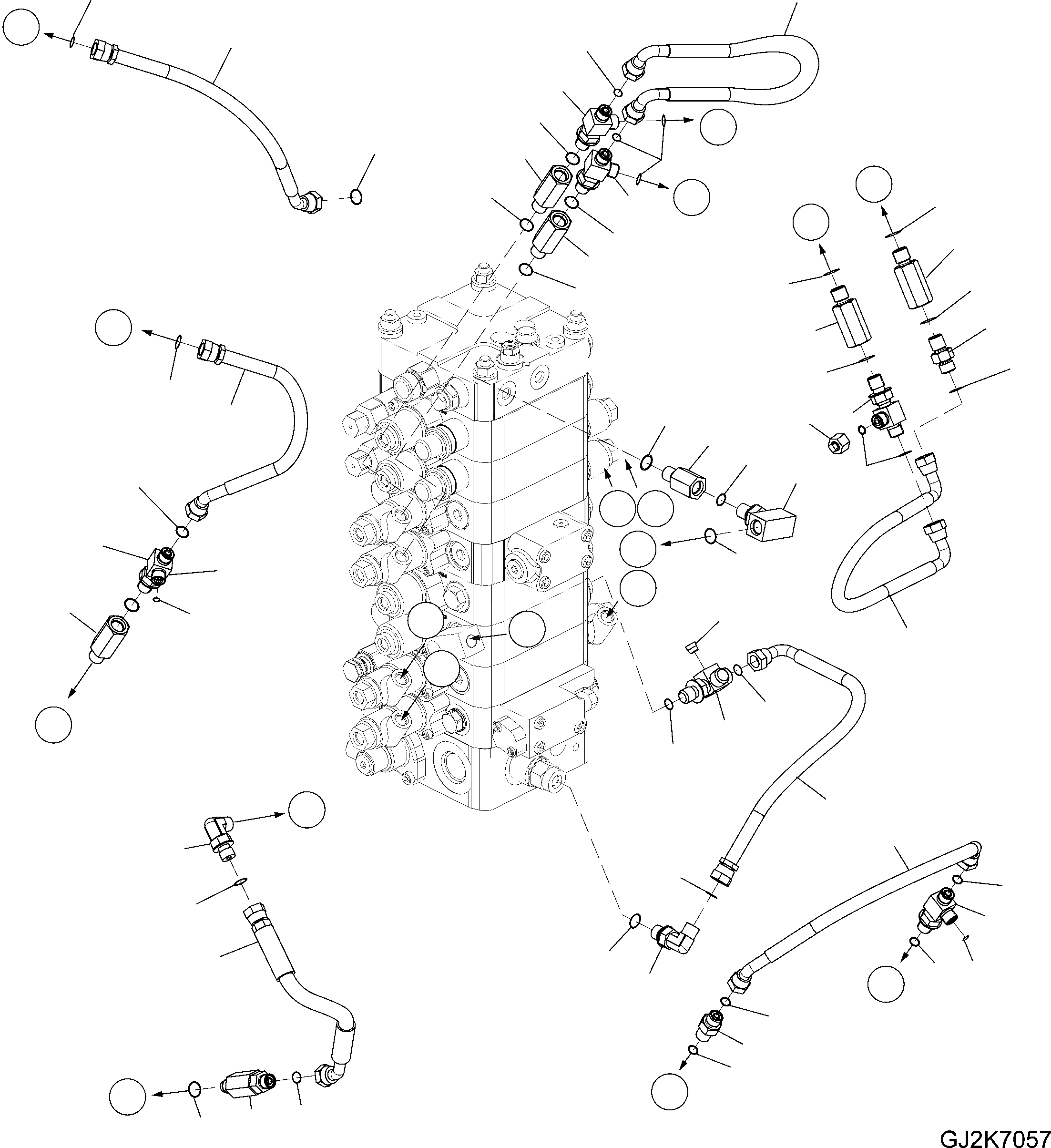 GJ2K7057