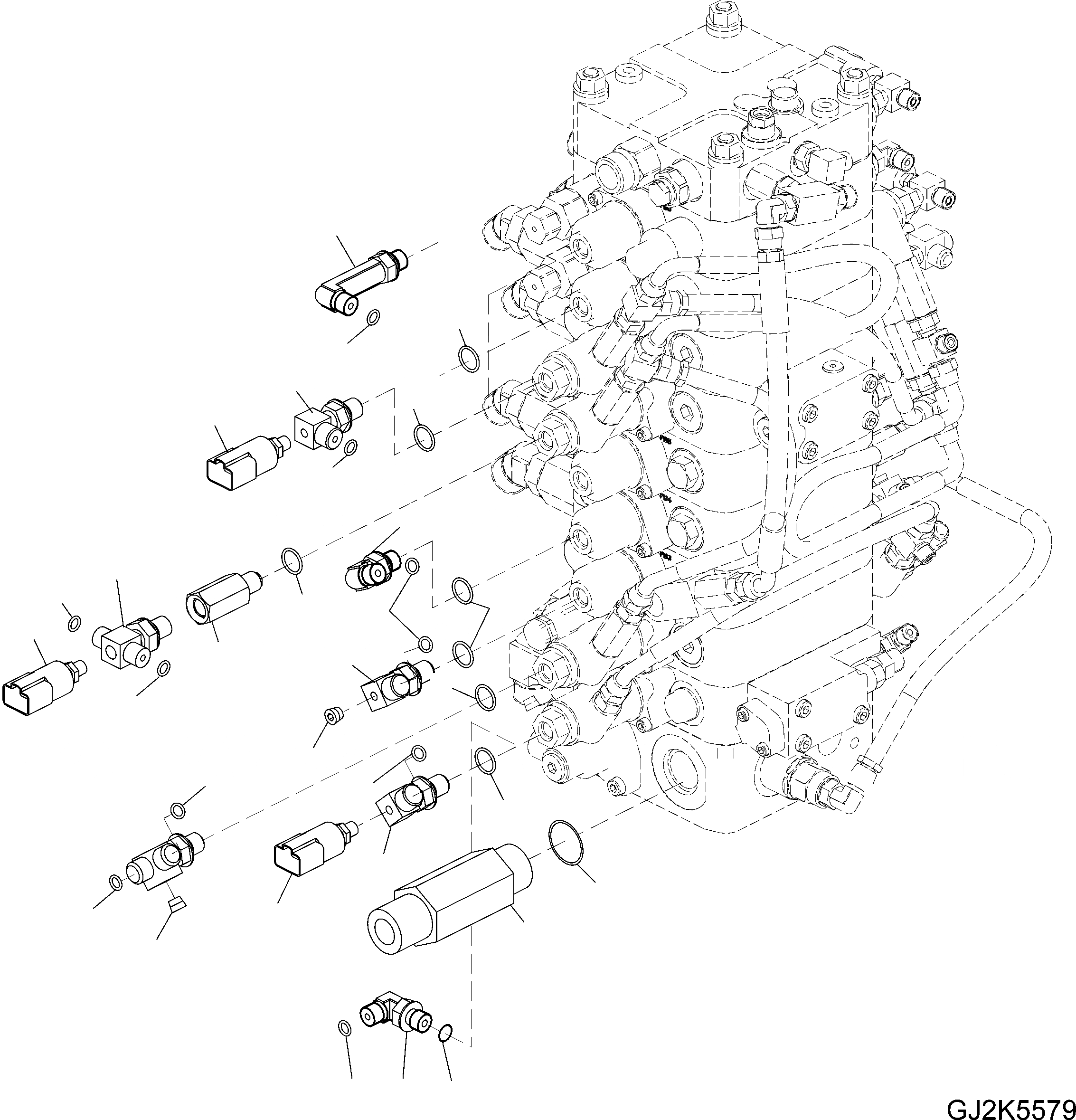 GJ2K5579