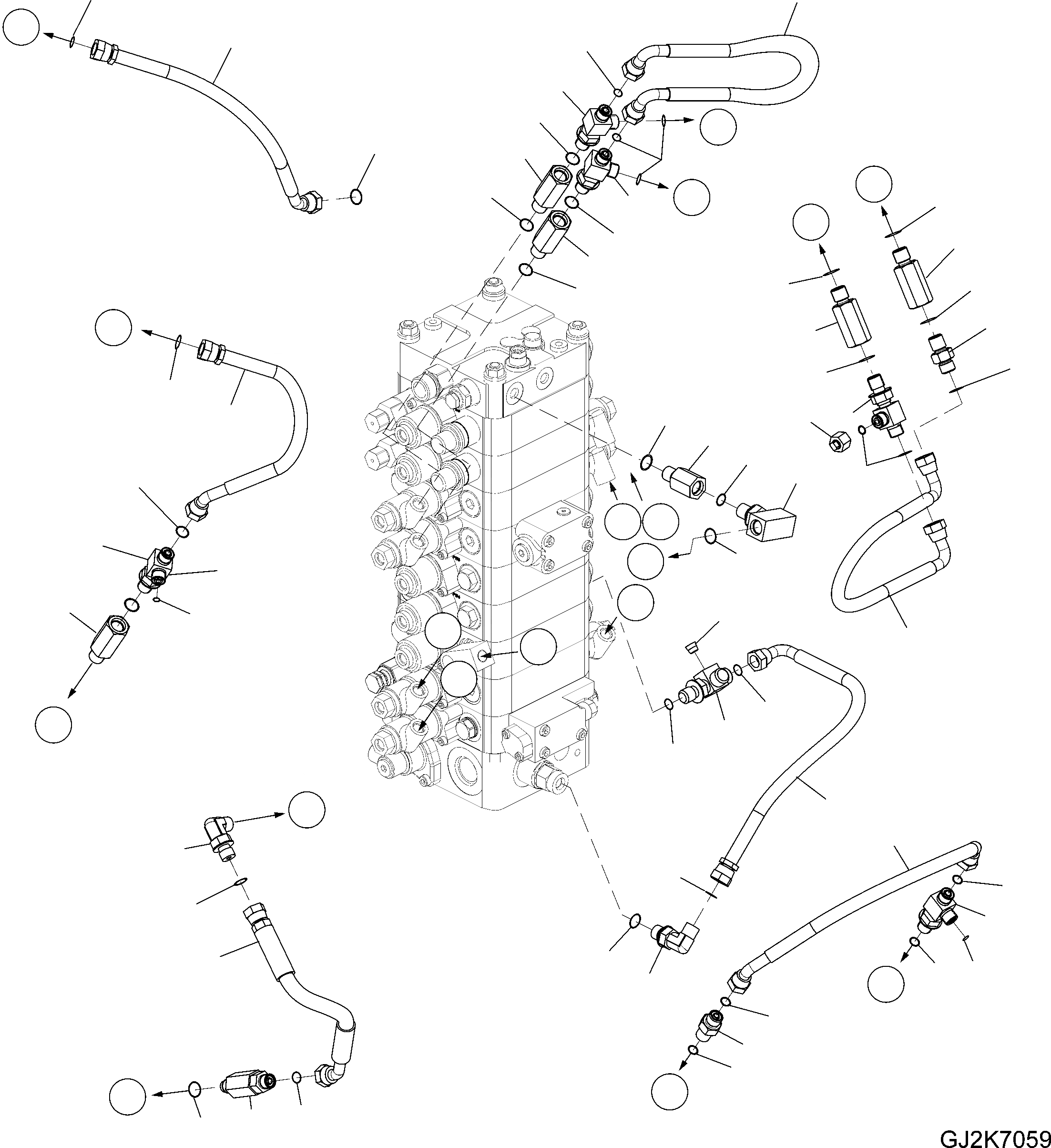 GJ2K7059