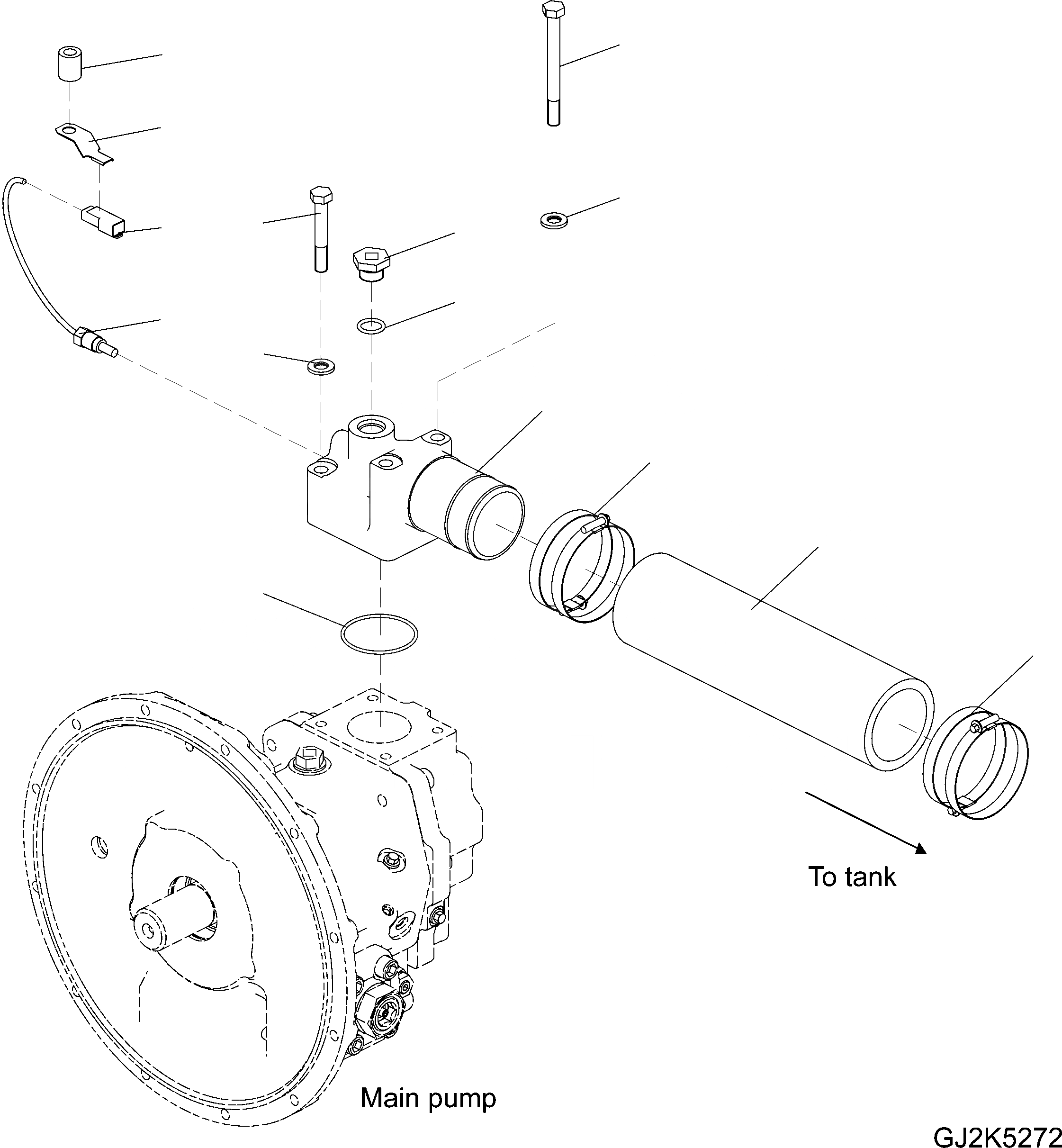 To tank

Main pump

GJ2K5272