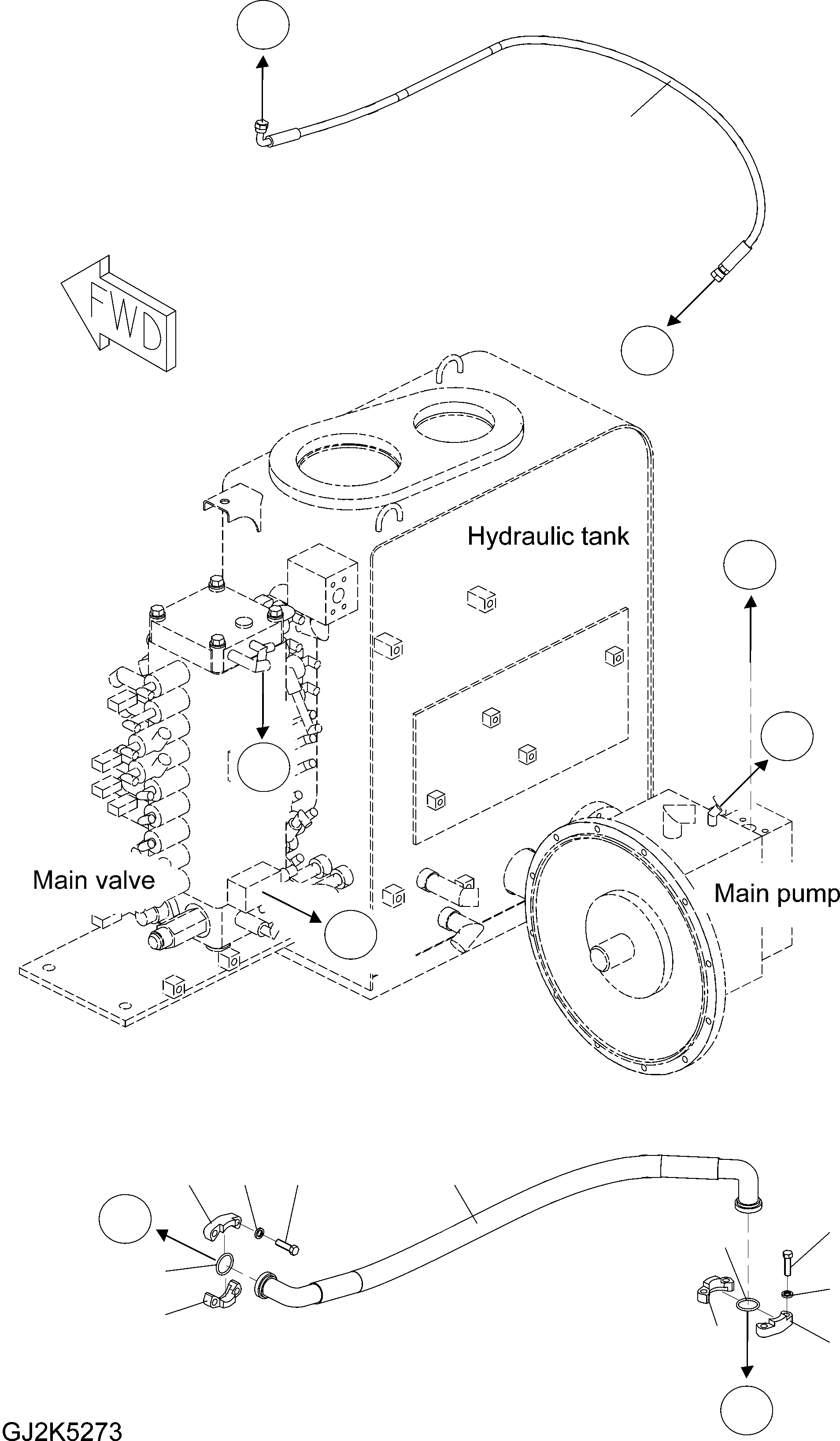 FWD

Hydraulic tank

Main valve

Main pump

GJ2K5273