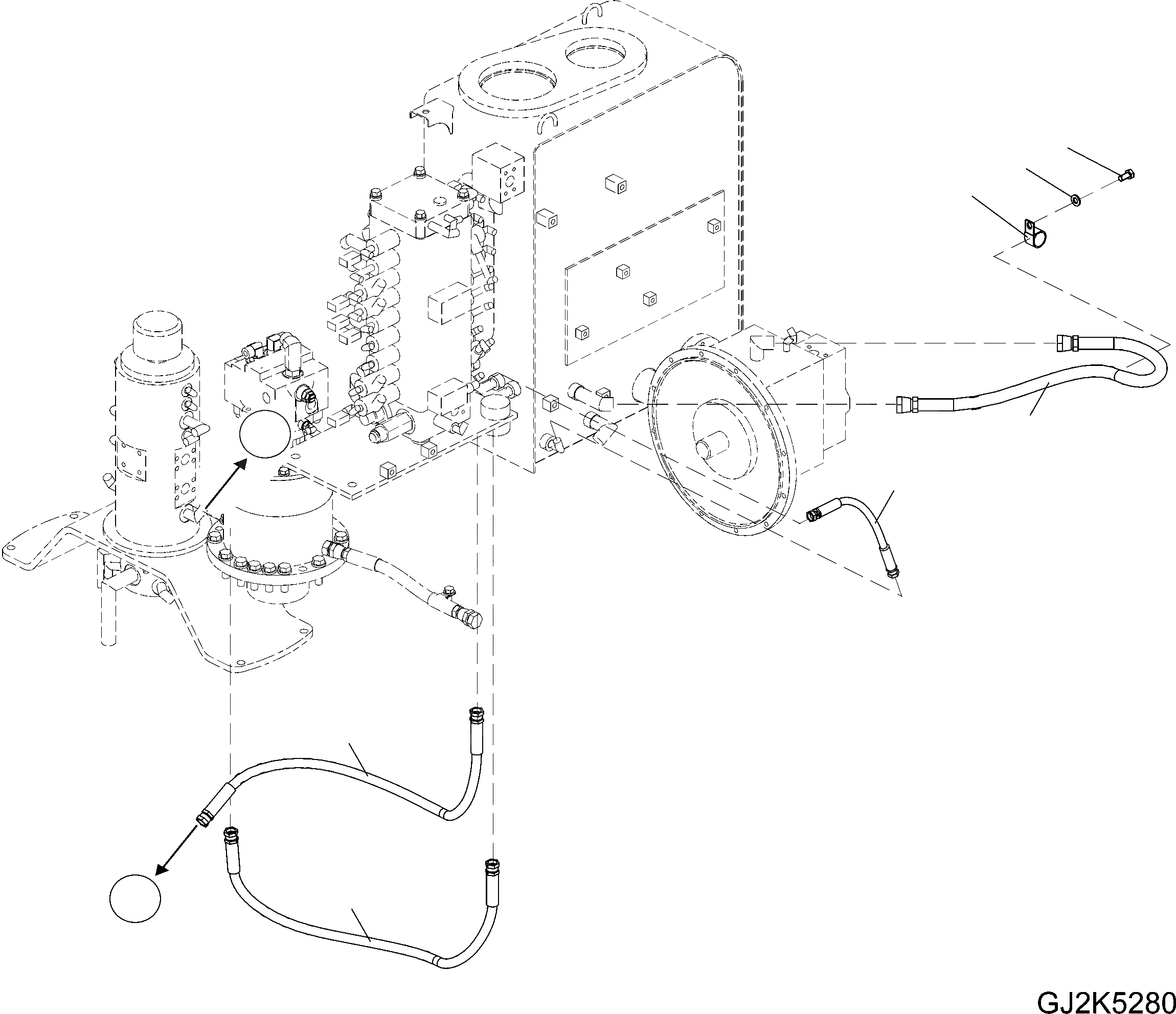 GJ2K5280