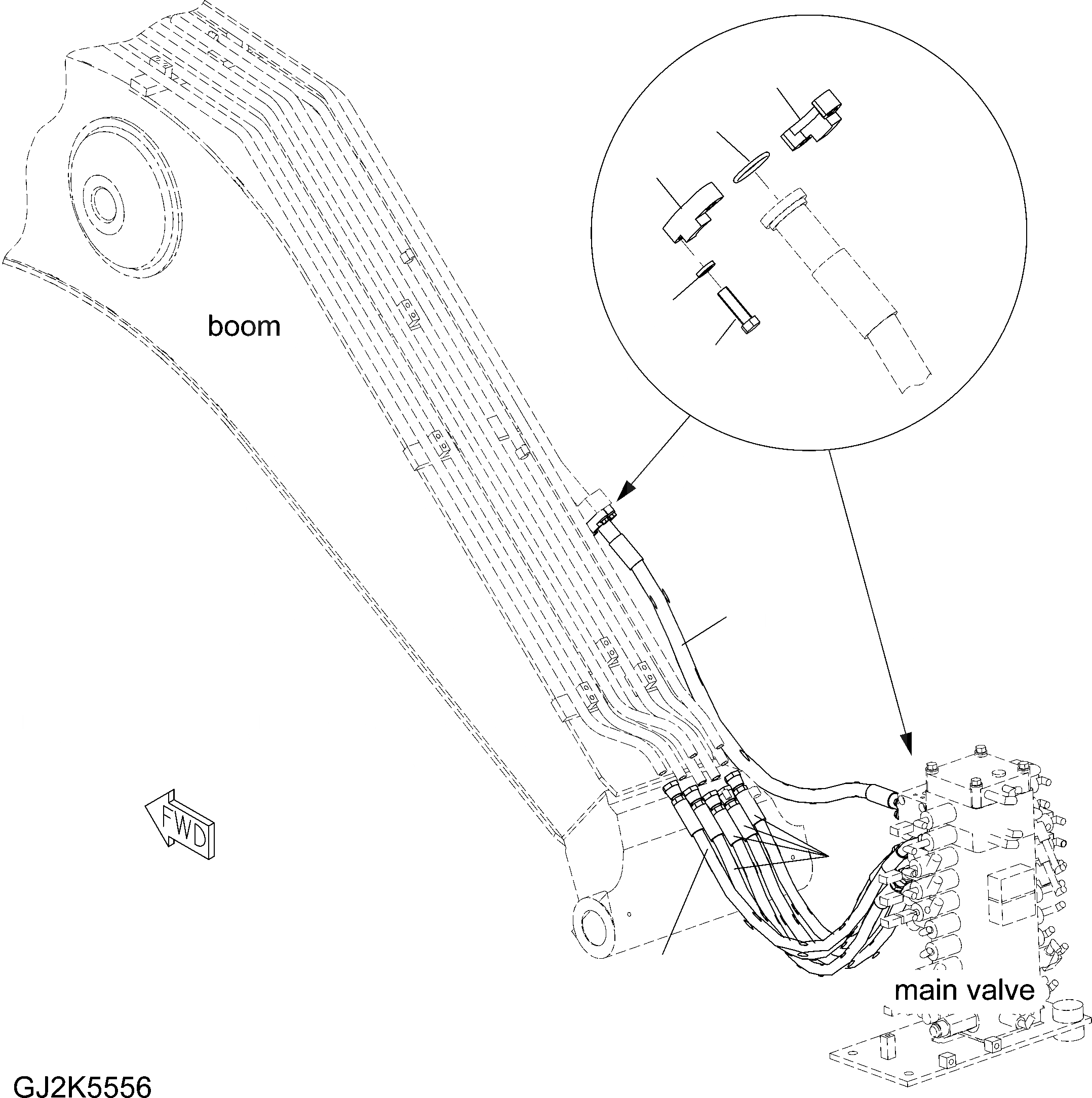 boom

FWD

main valve

GJ2K5556