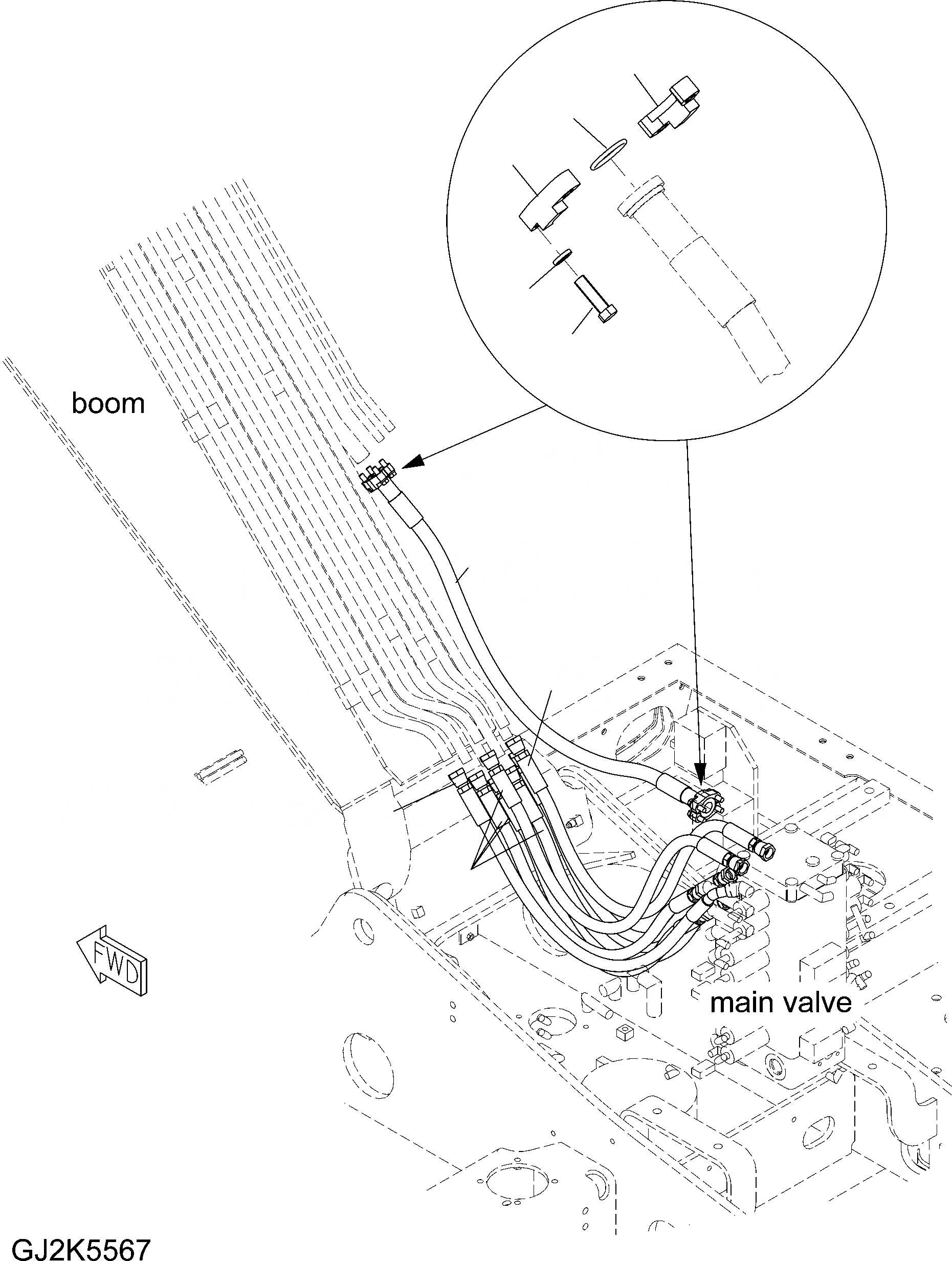 boom

FWD

main valve

GJ2K5567