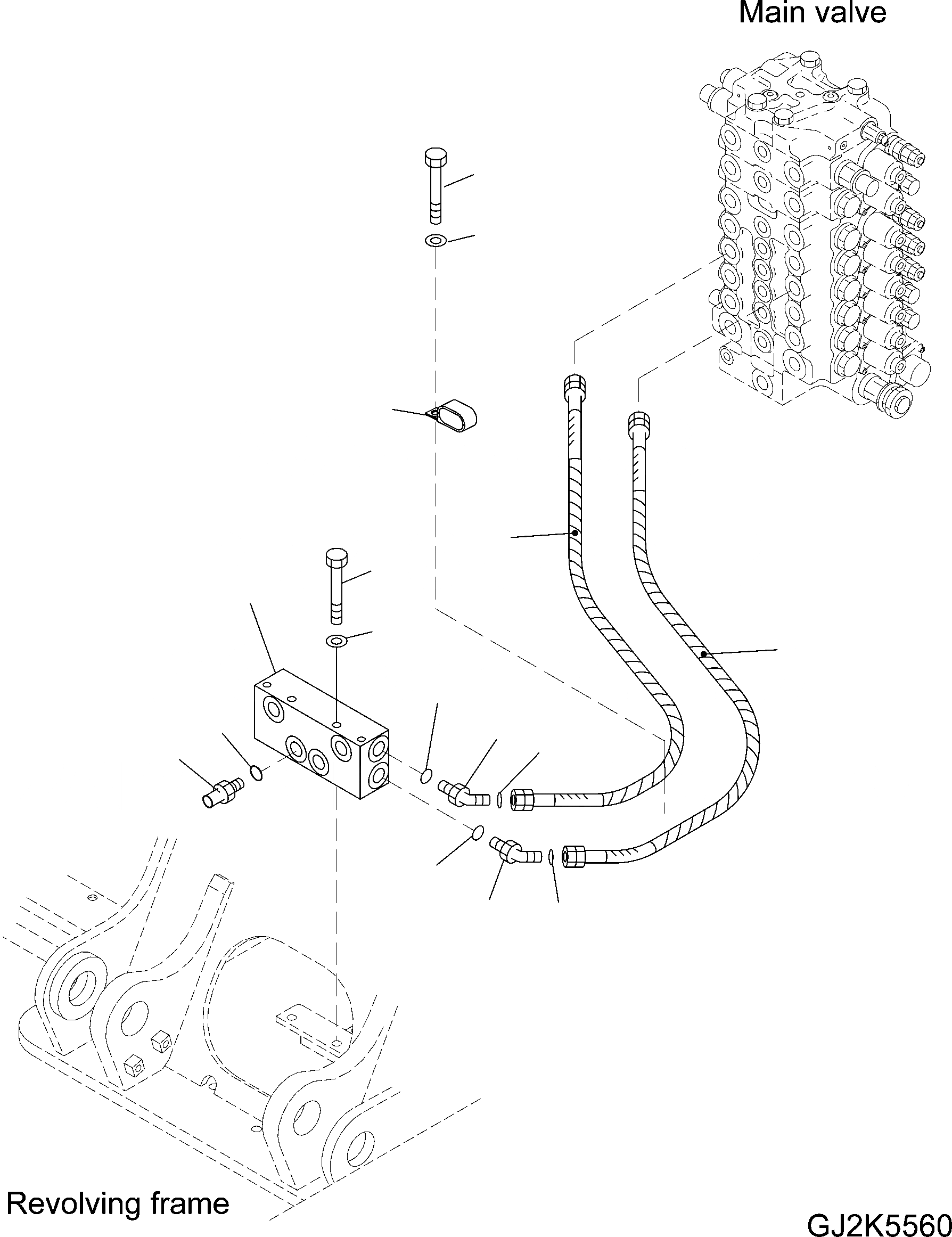 Main valve

Revolving frame

GJ2K5560