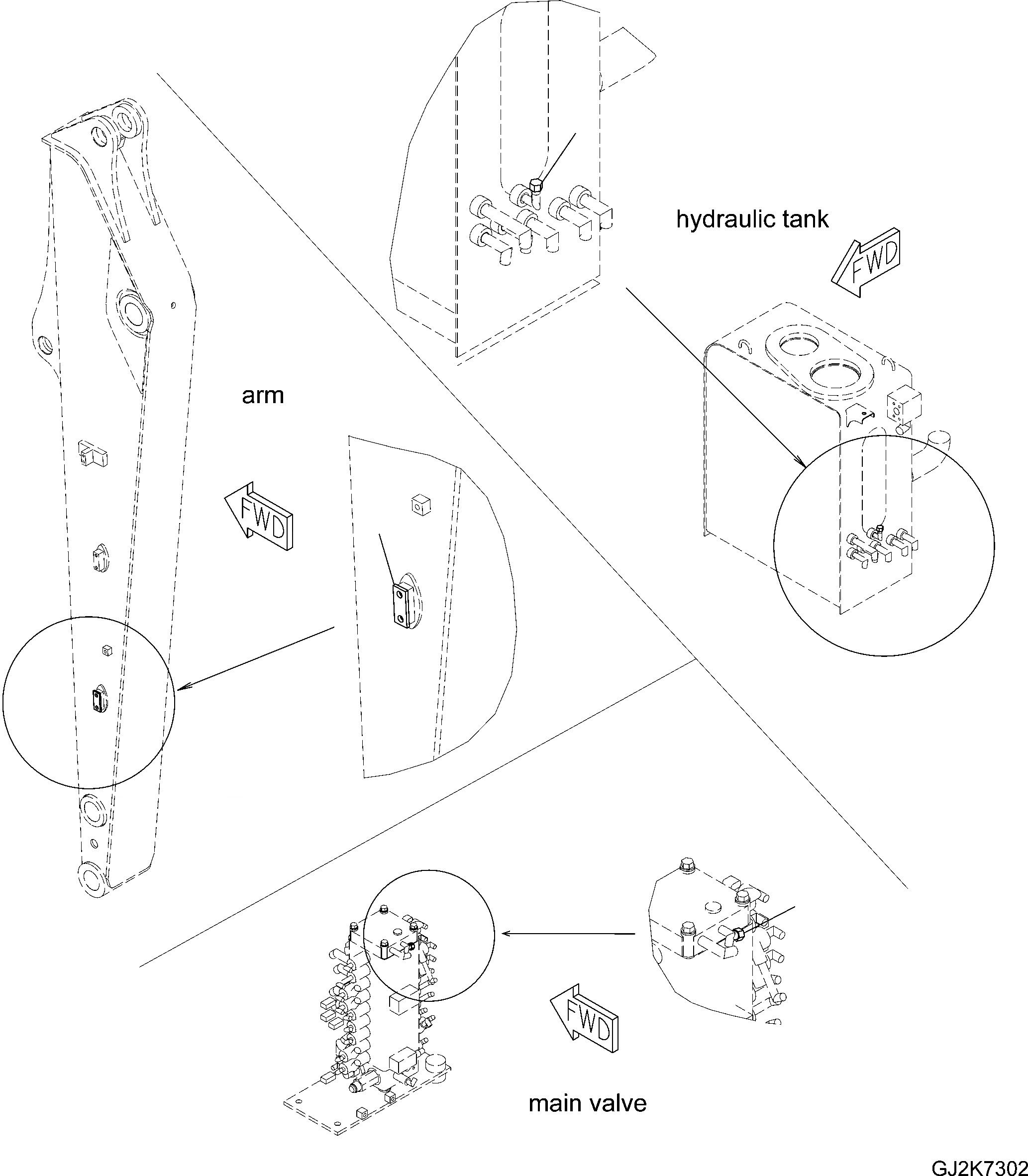 hydraulic tank

FWD

arm

FWD

FWD

main valve

GJ2K7302