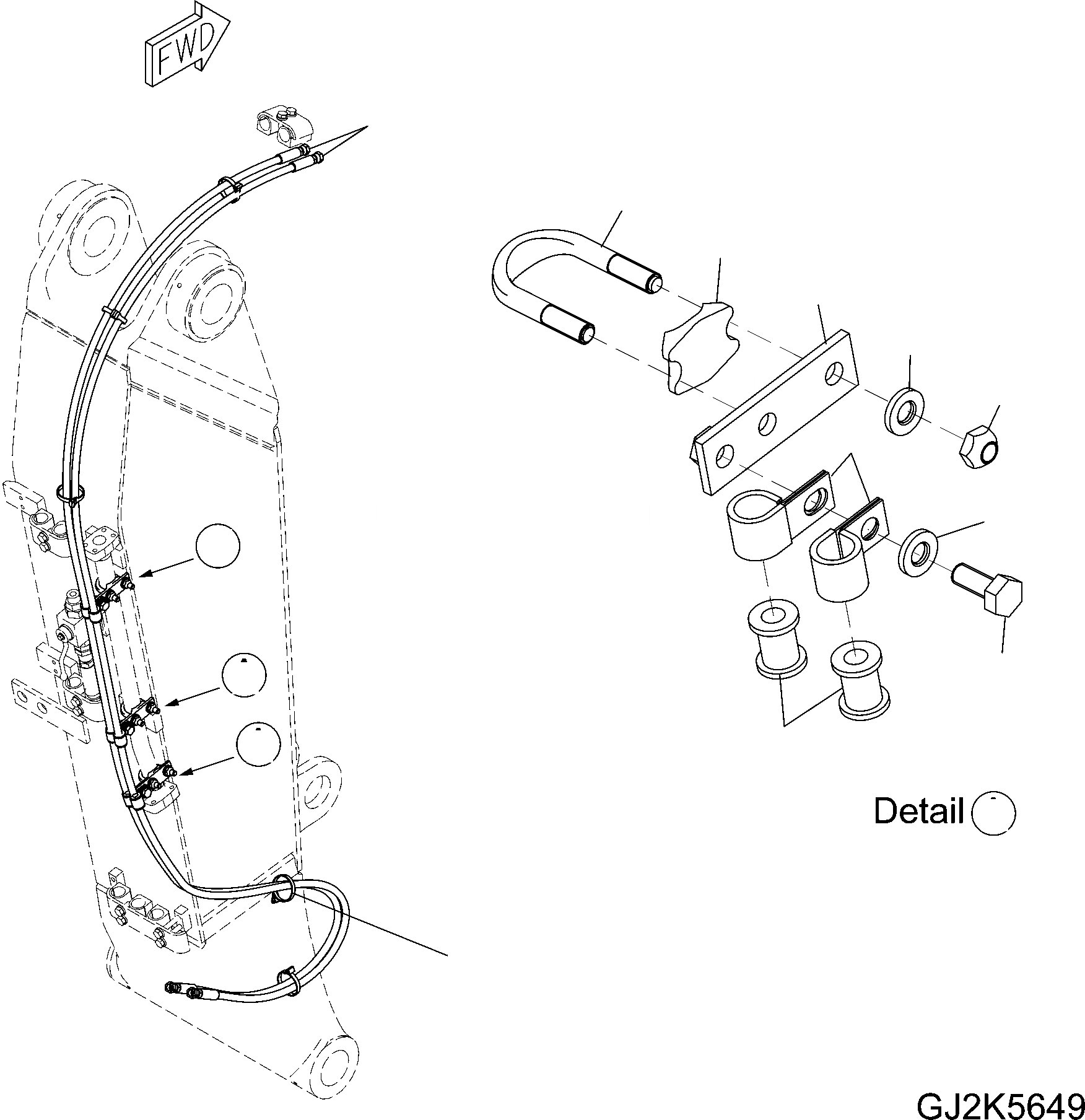 FWD

Detail

GJ2K5649