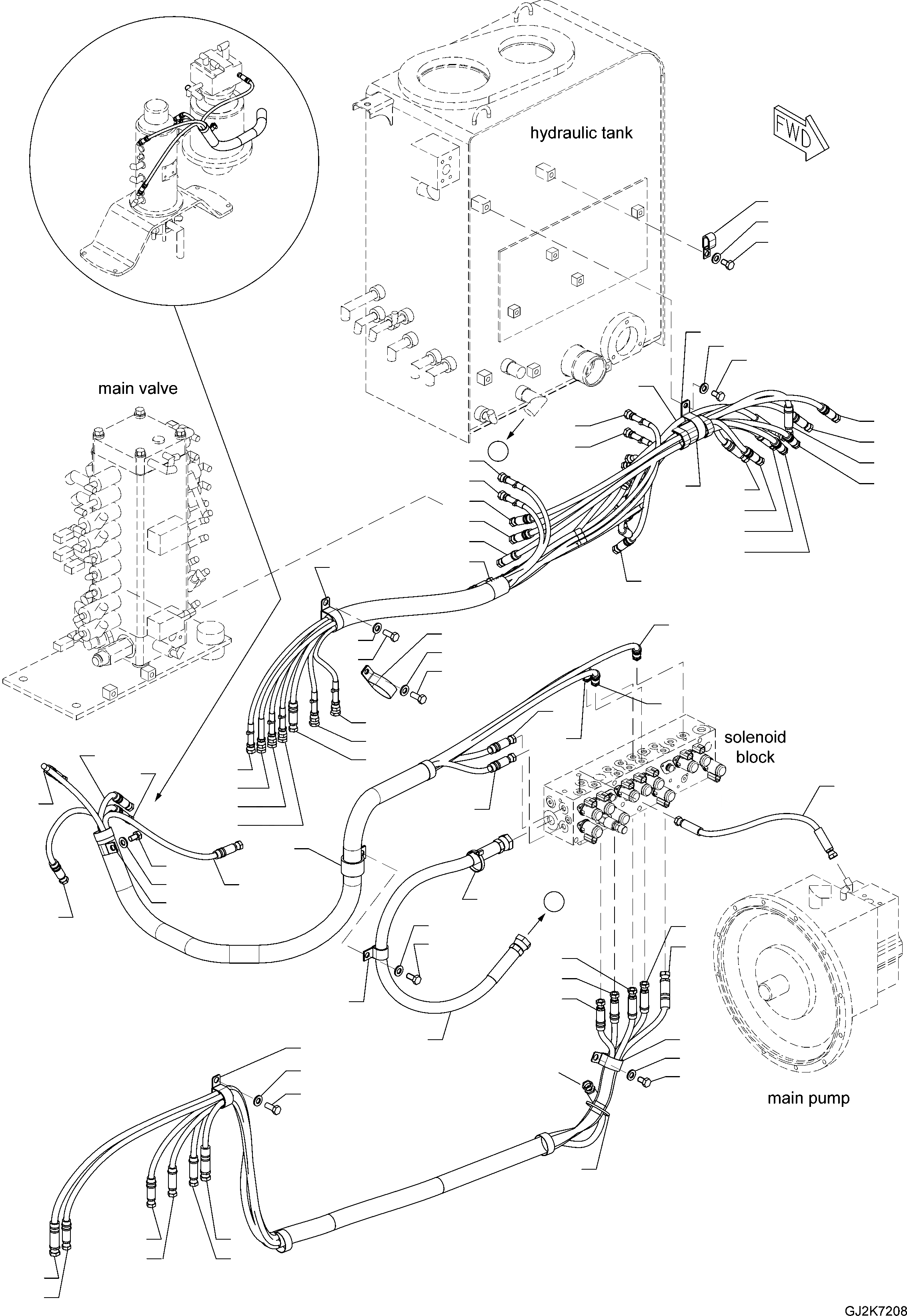 hydraulic tank

FWD

main valve

solenoid block

main pump

GJ2K7208