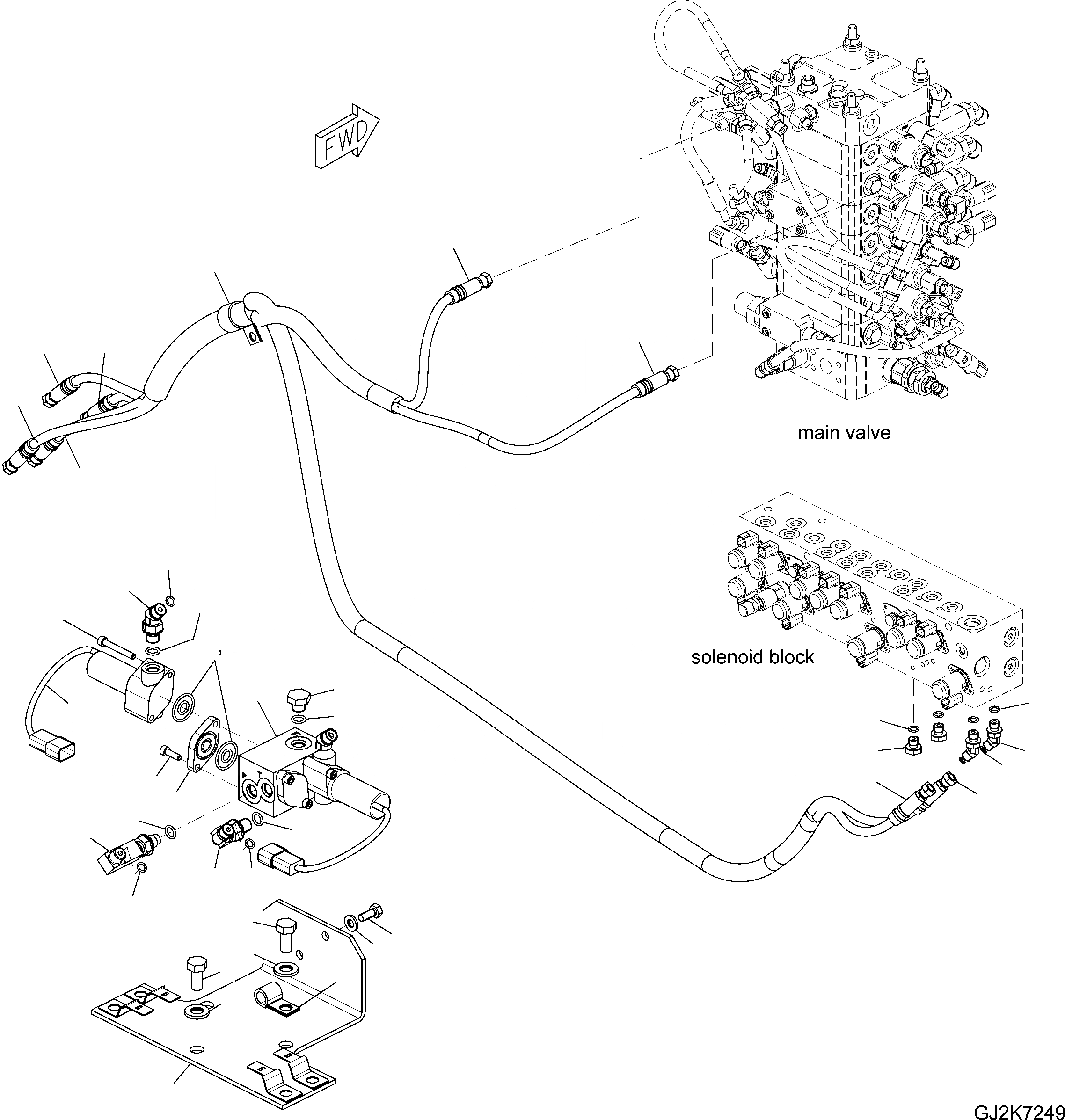 FWD

main valve

solenoid block

P T

GJ2K7249