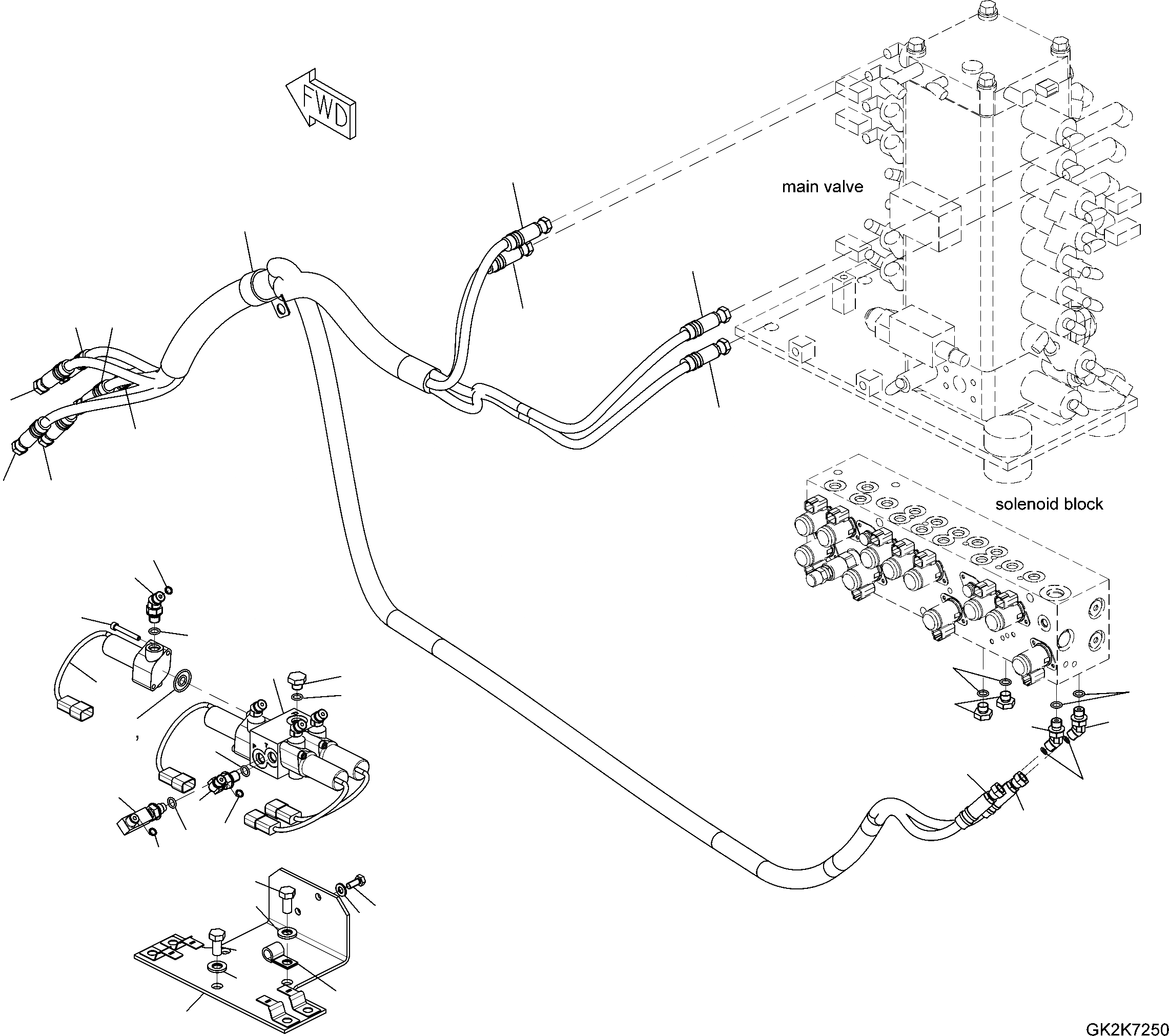 FWD

main valve

solenoid block

GK2K7250