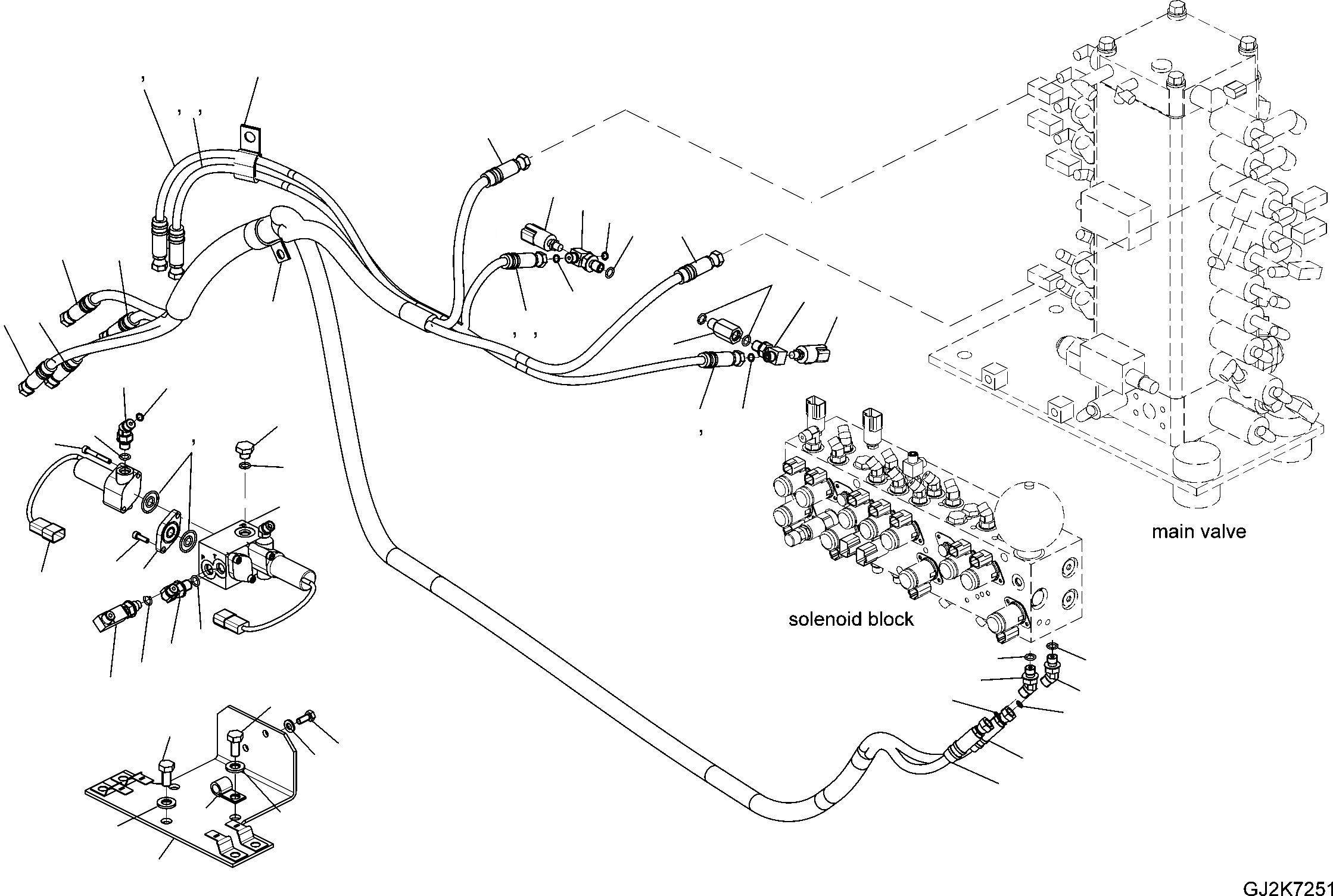 main valve

solenoid block

GJ2K7251