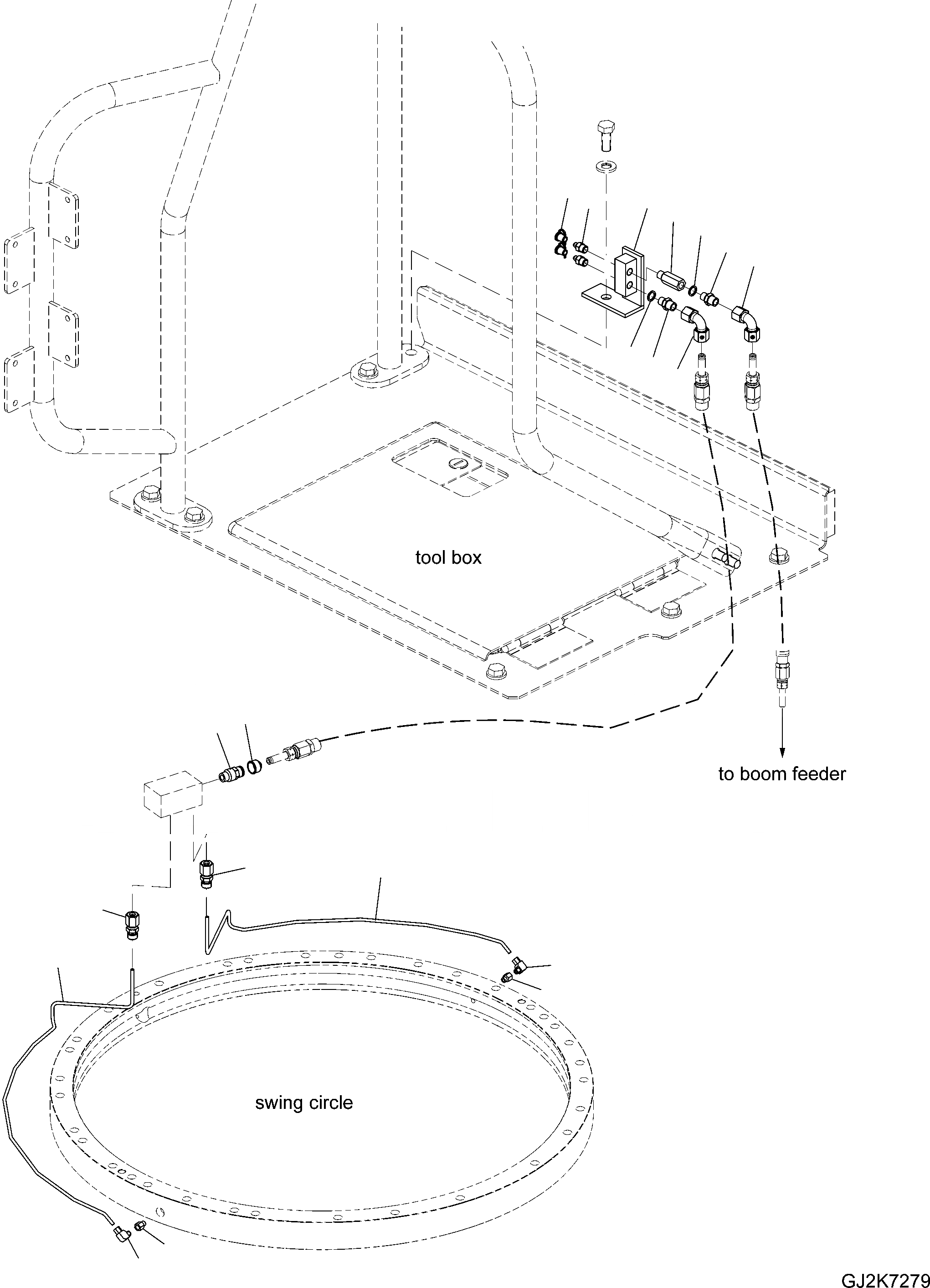 tool box

to boom feeder

swing circle

GJ2K7279