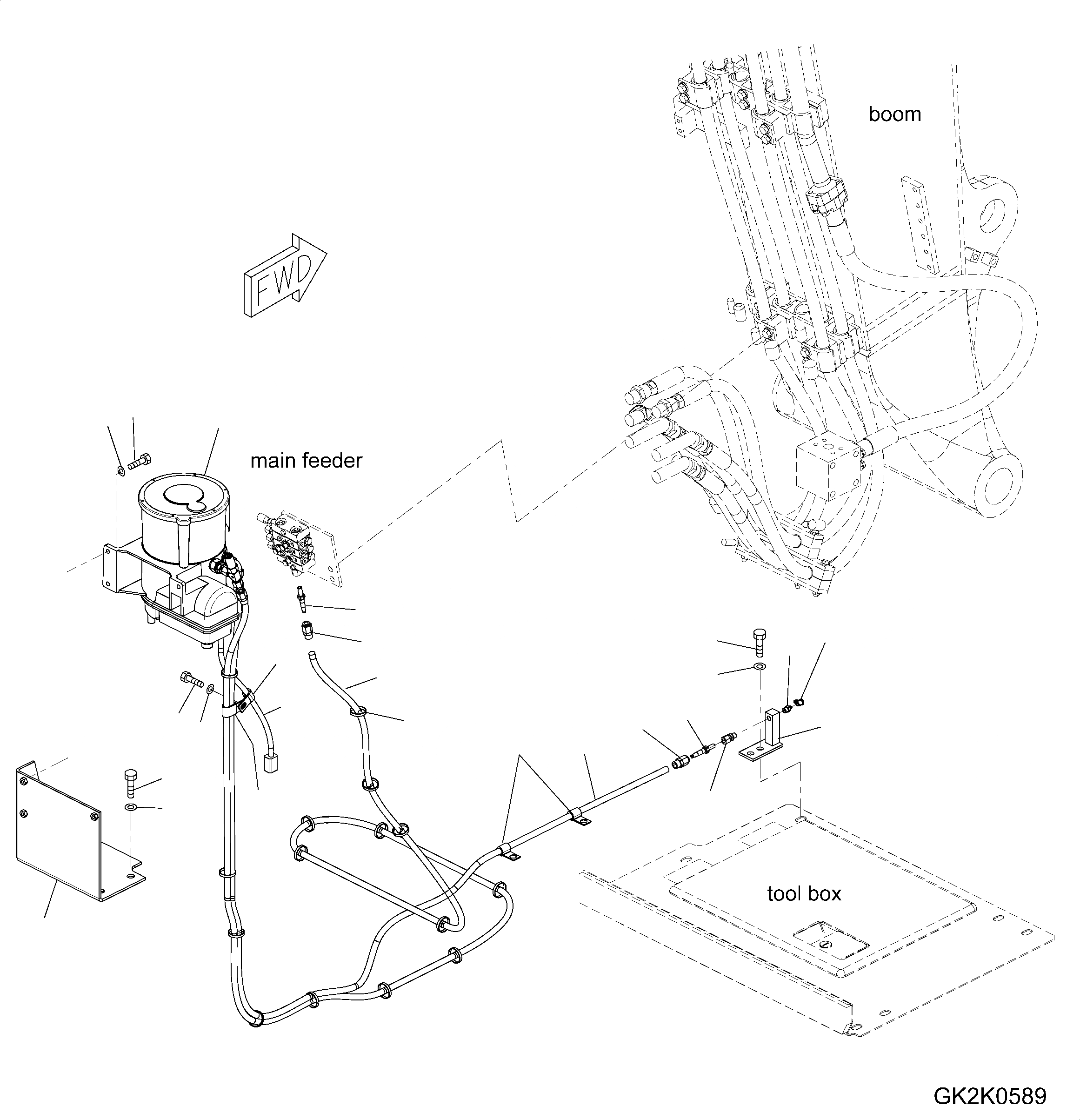 boom

FWD

main feeder

tool box

GK2K0589