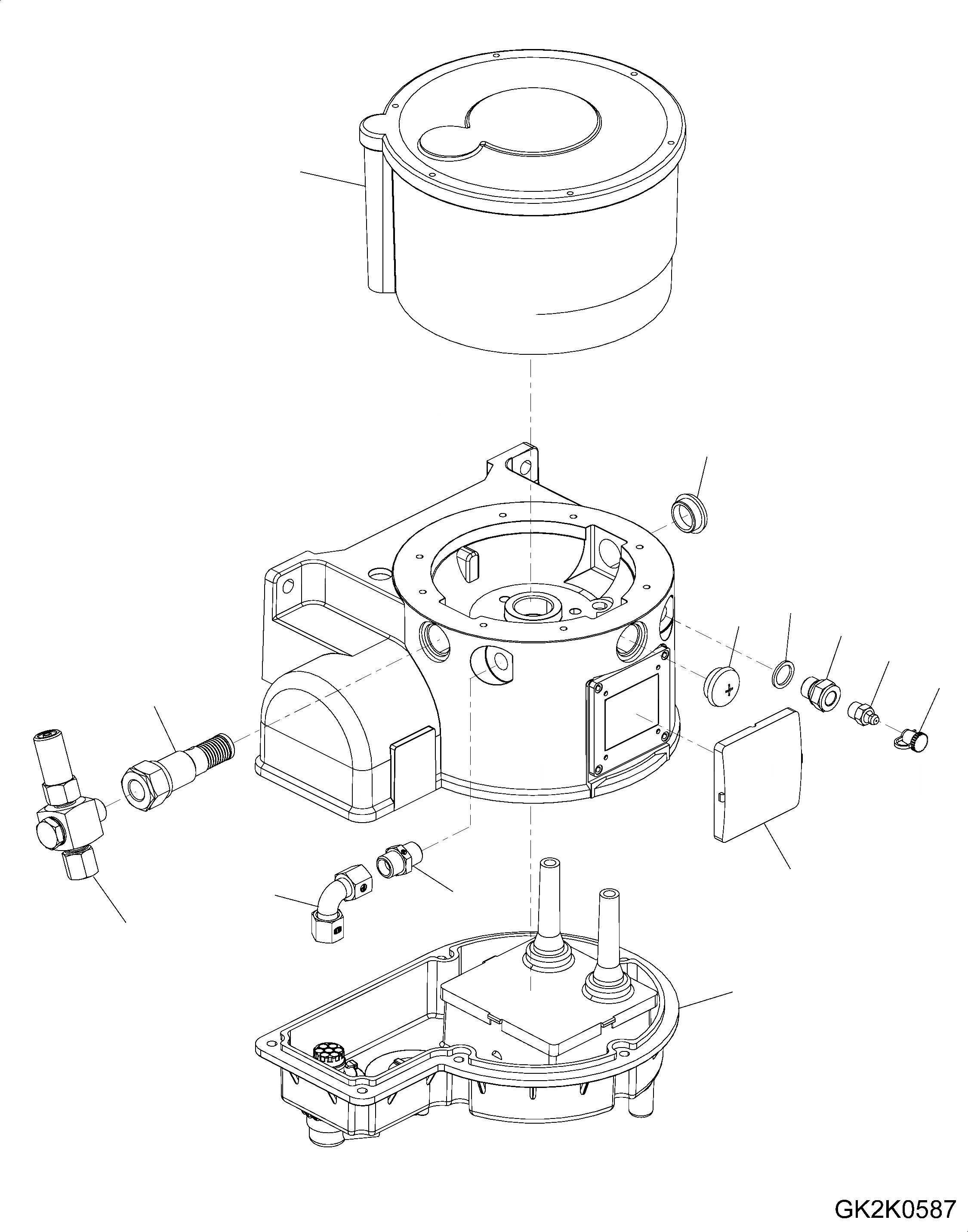 GK2K0587