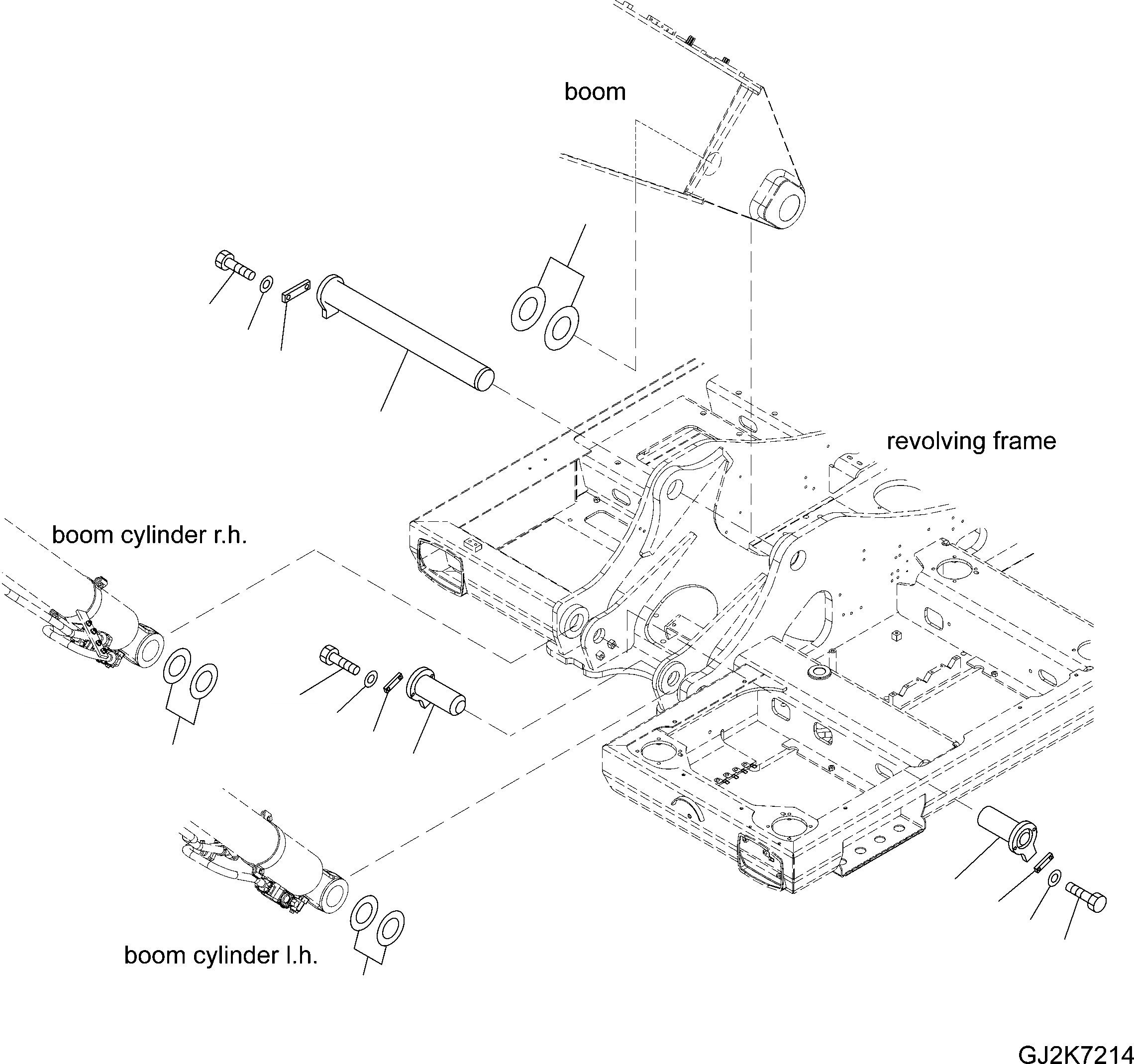 boom

revolving frame

boom cylinder r.h.

boom cylinder l.h.

GJ2K7214