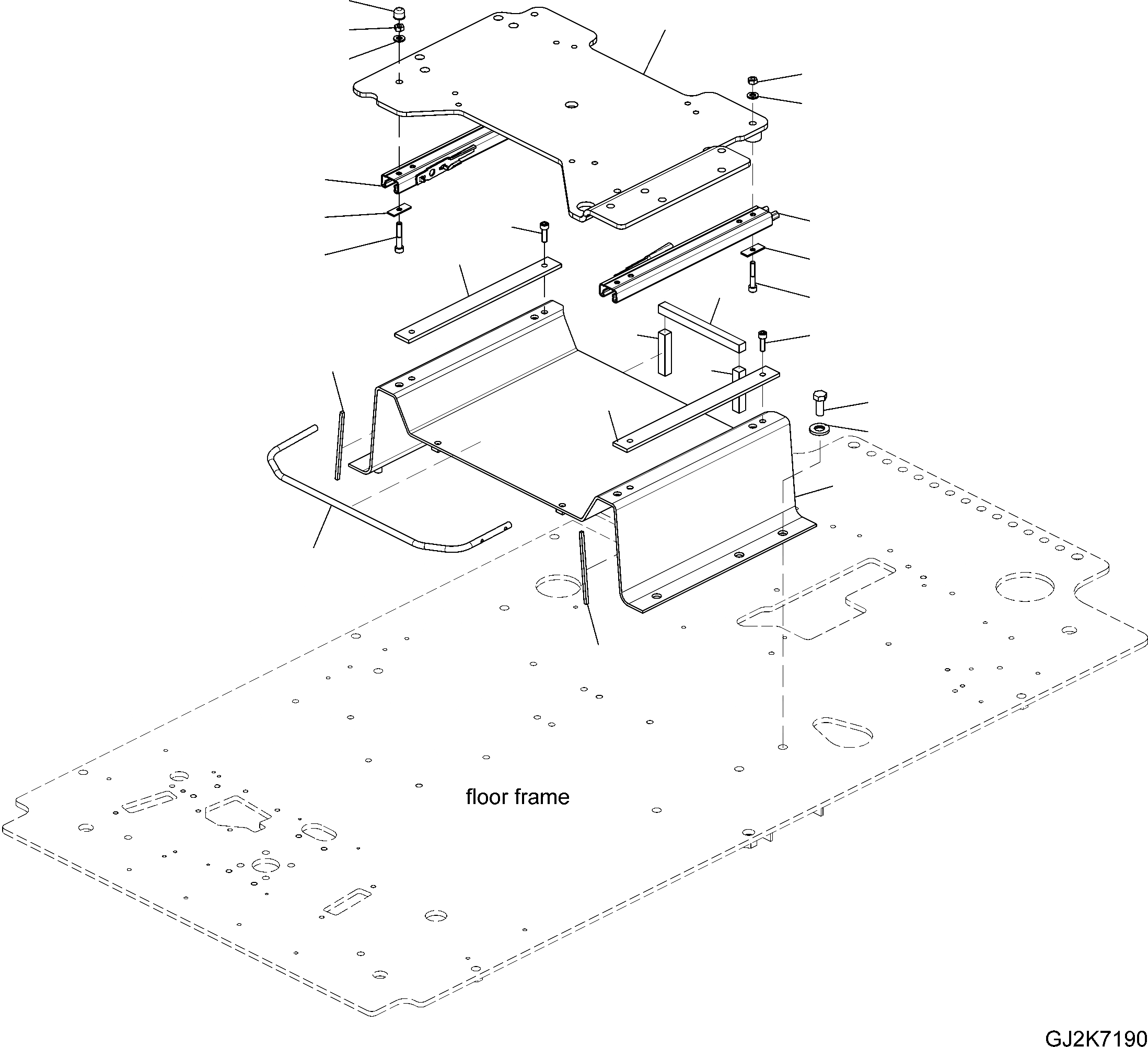 floor frame

GJ2K7190