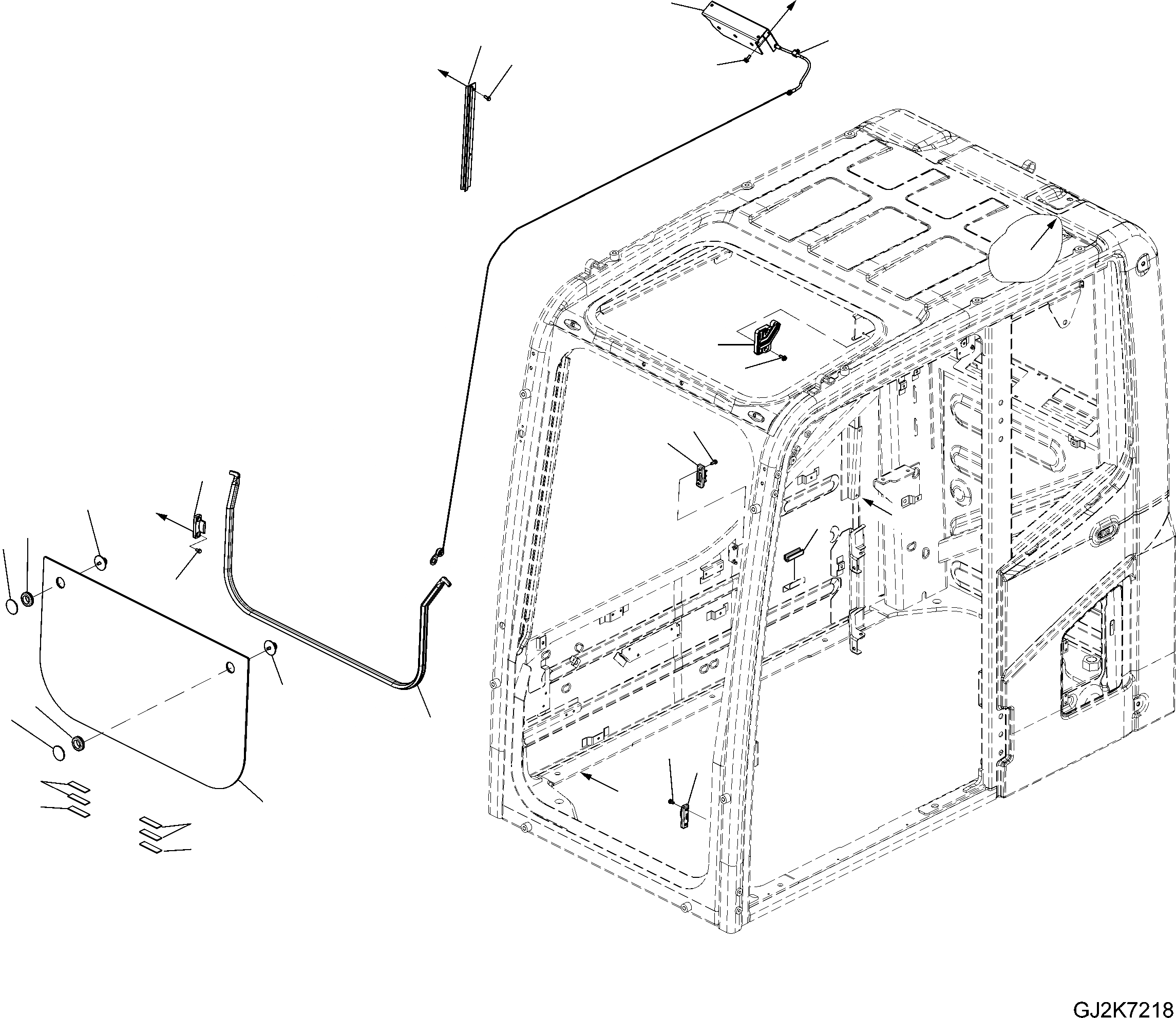 GJ2K7218