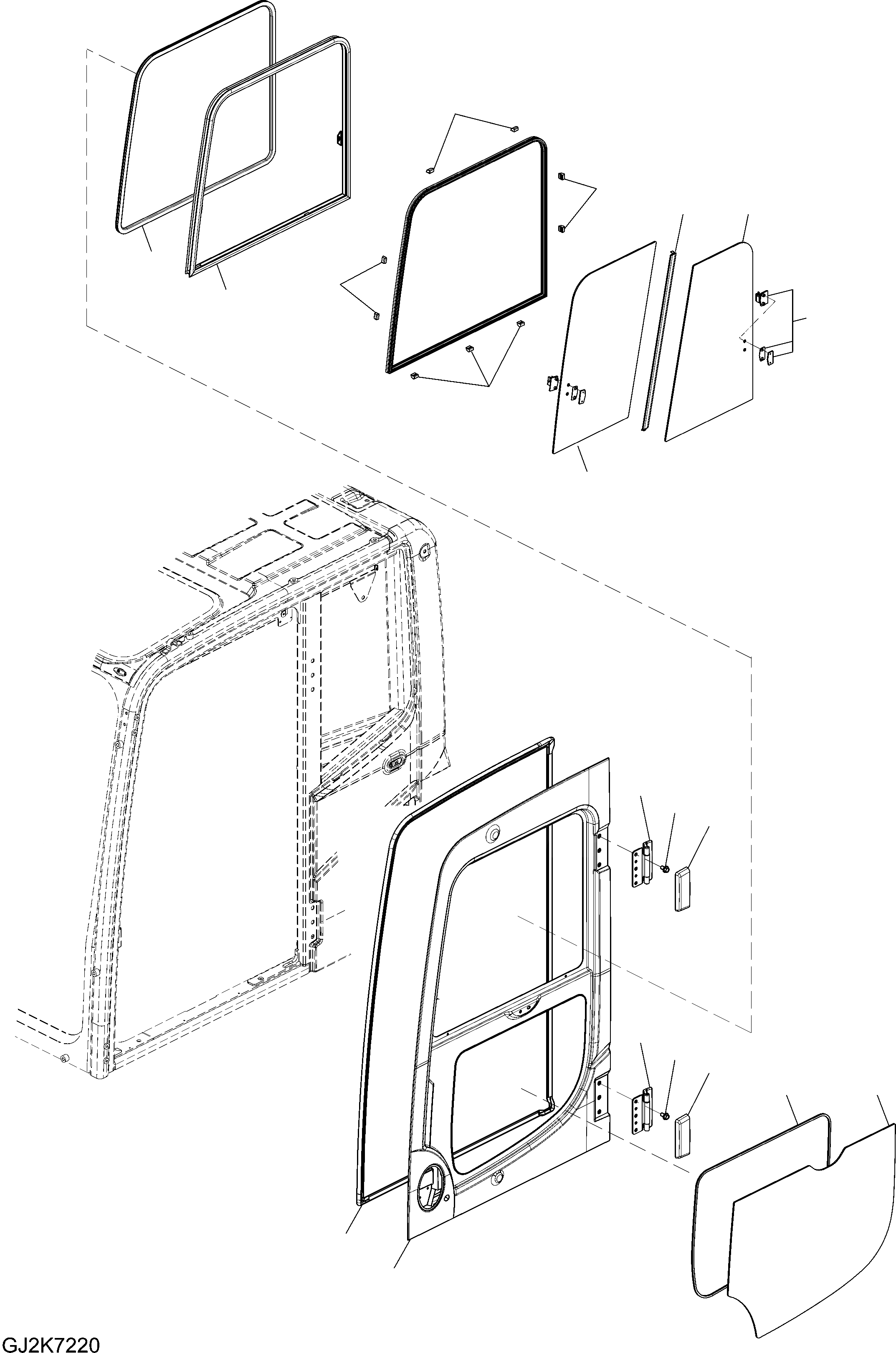 GJ2K7220