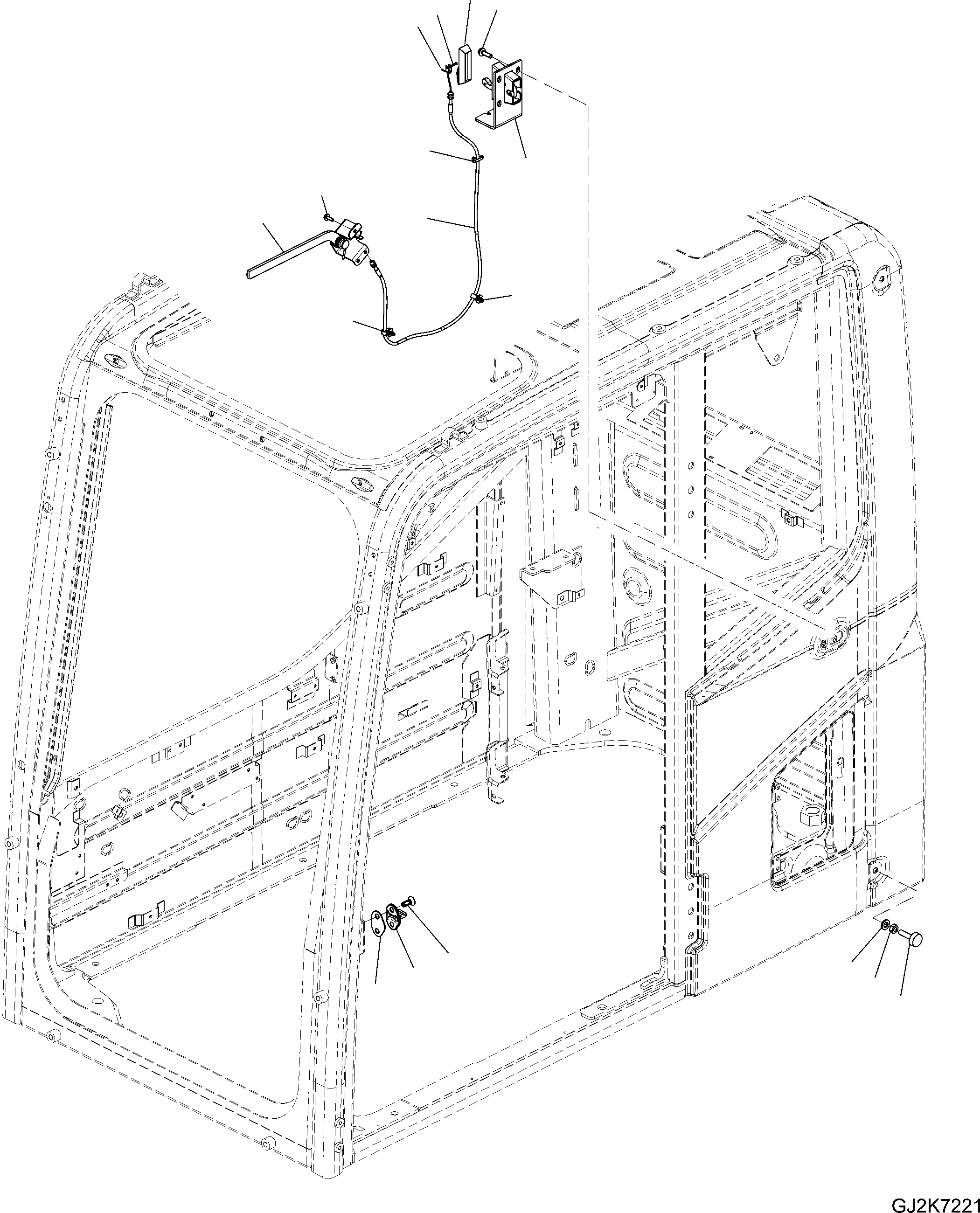 GJ2K7221