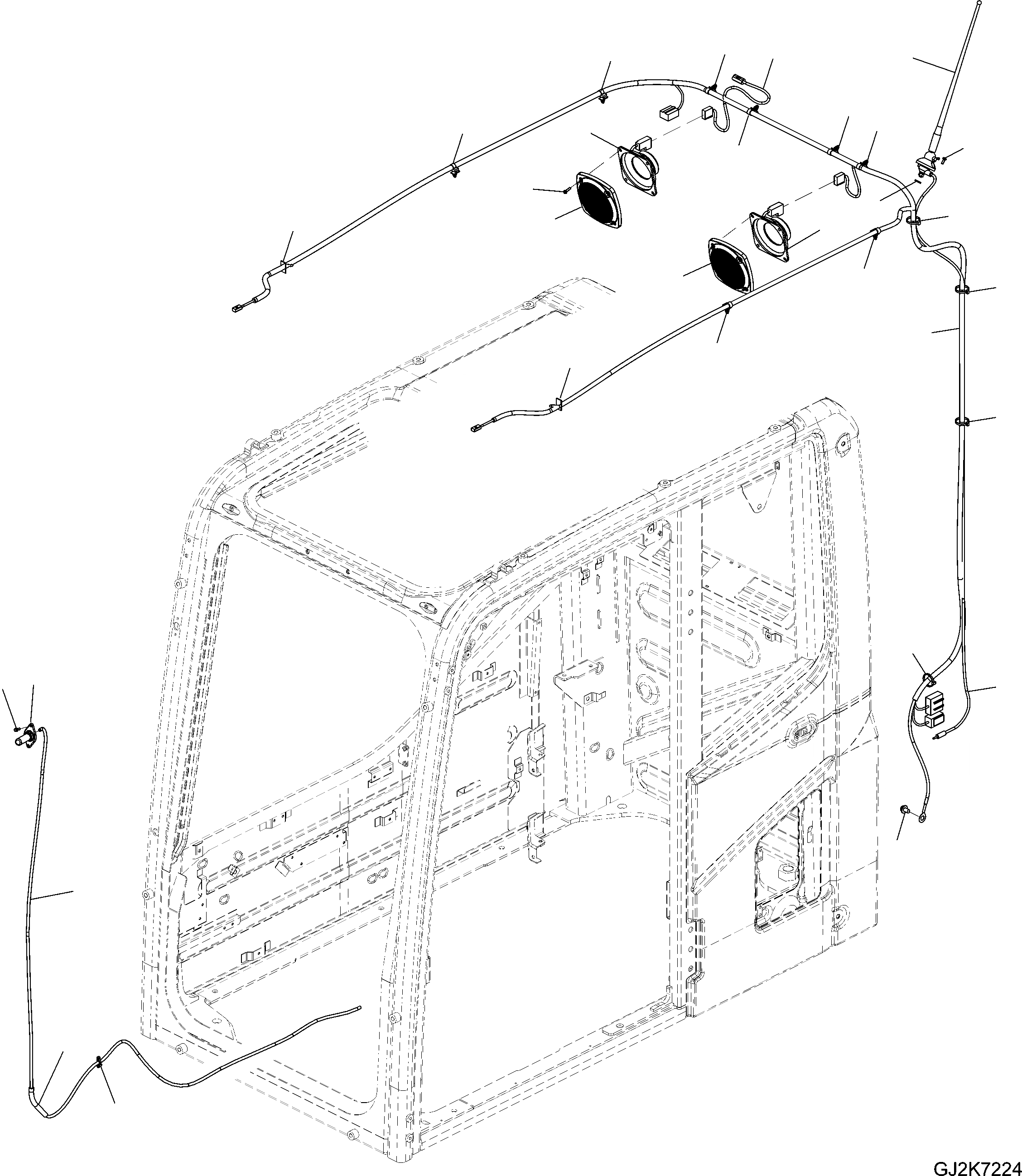 GJ2K7224