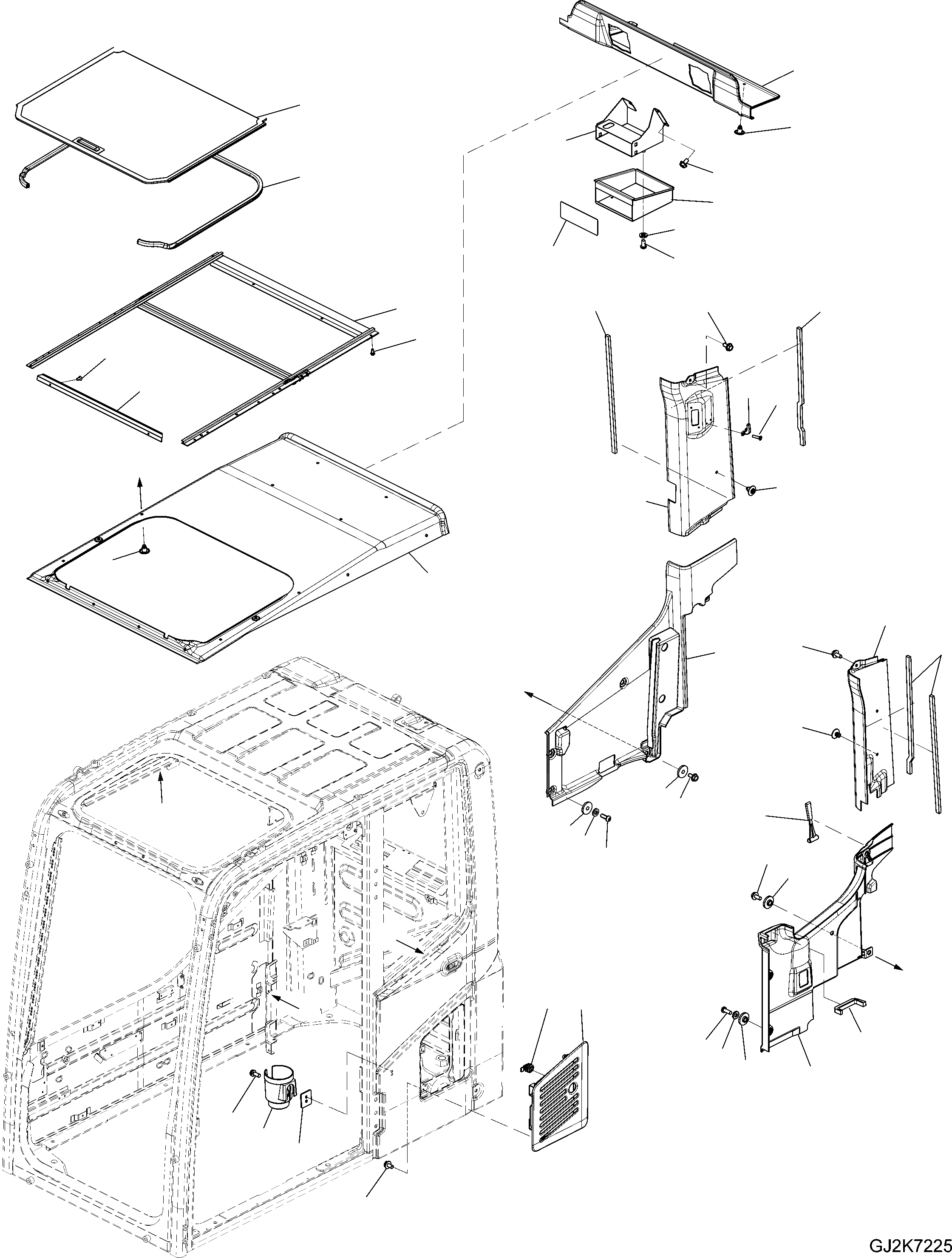 GJ2K7225