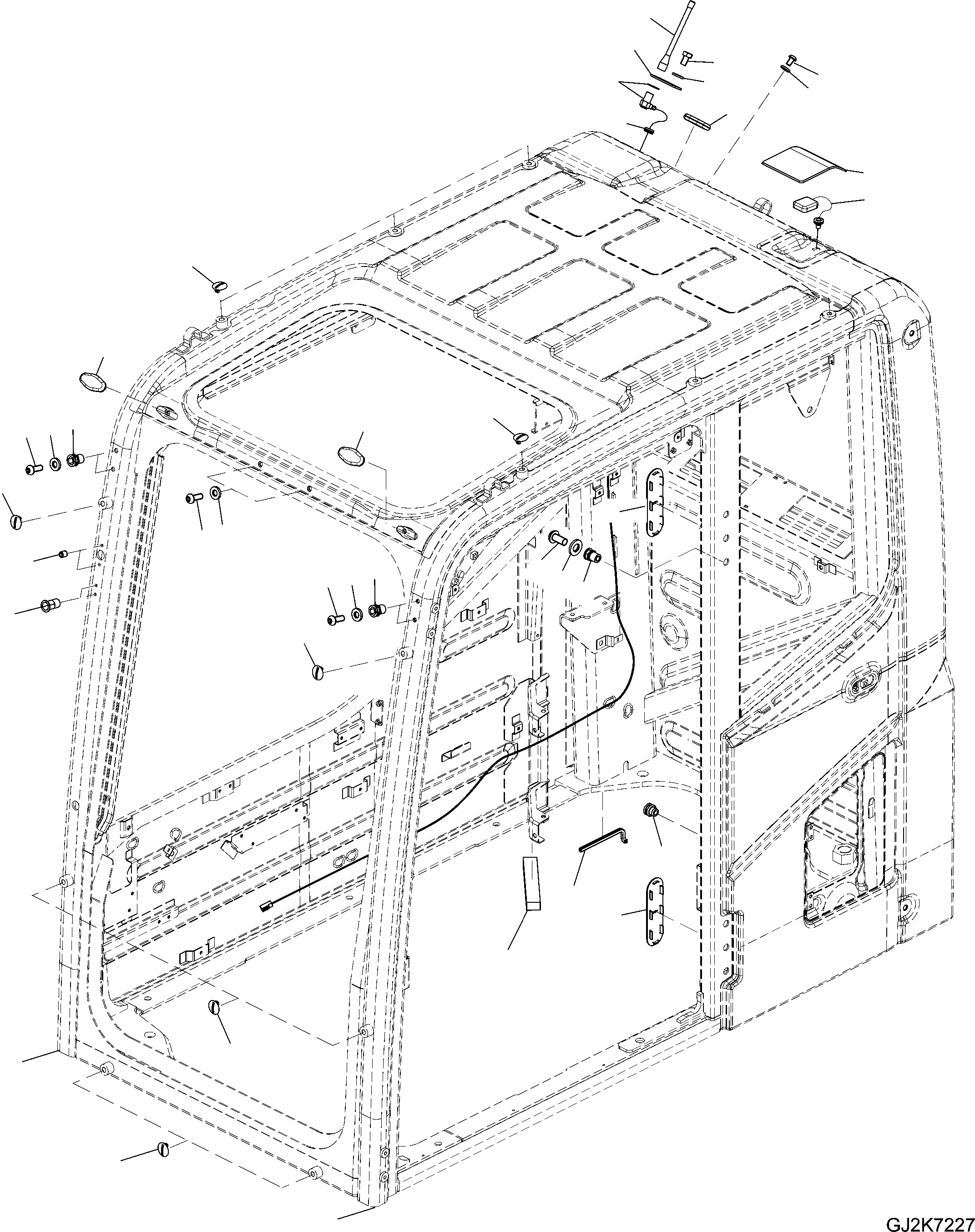 GJ2K7227