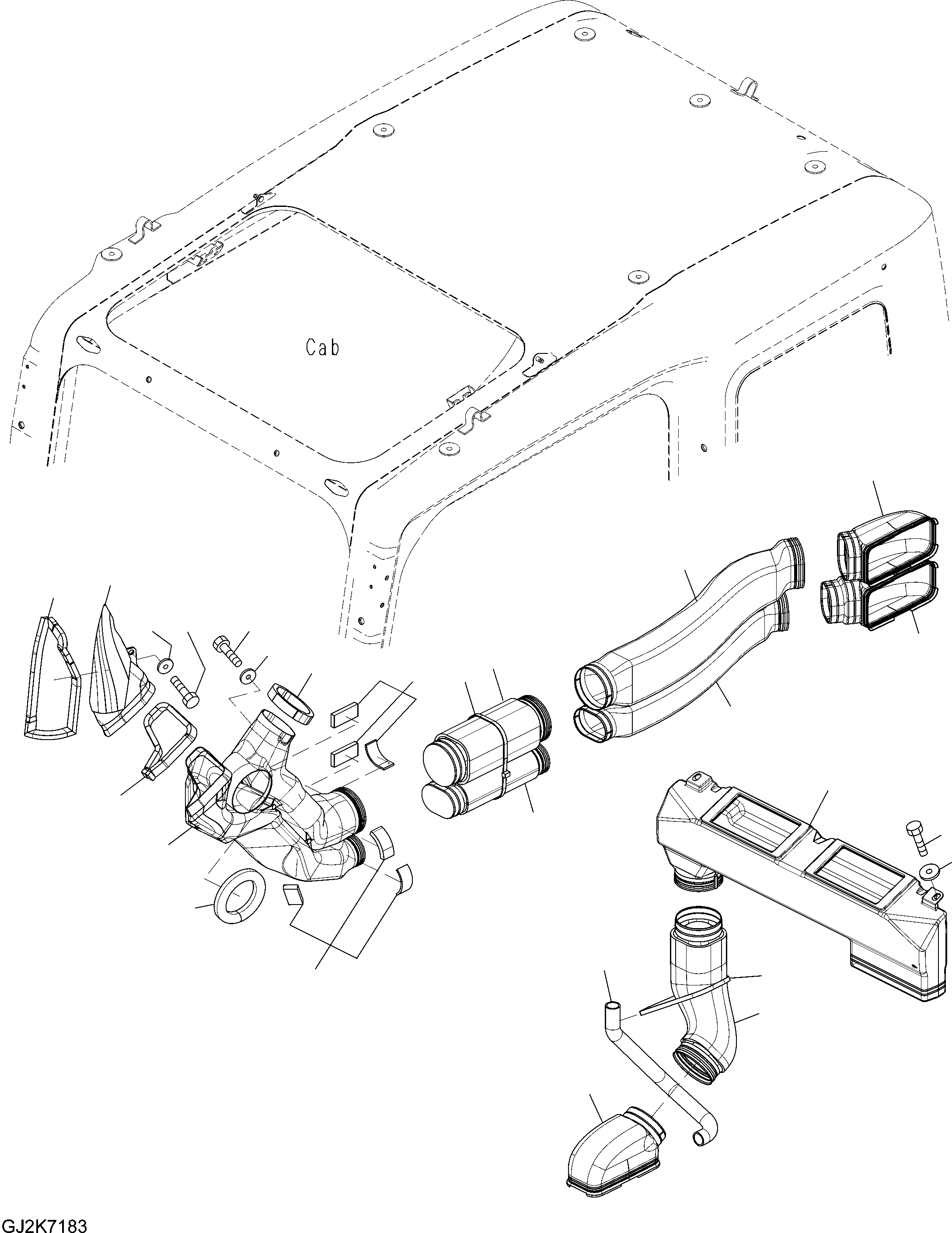 Cab

GJ2K7183