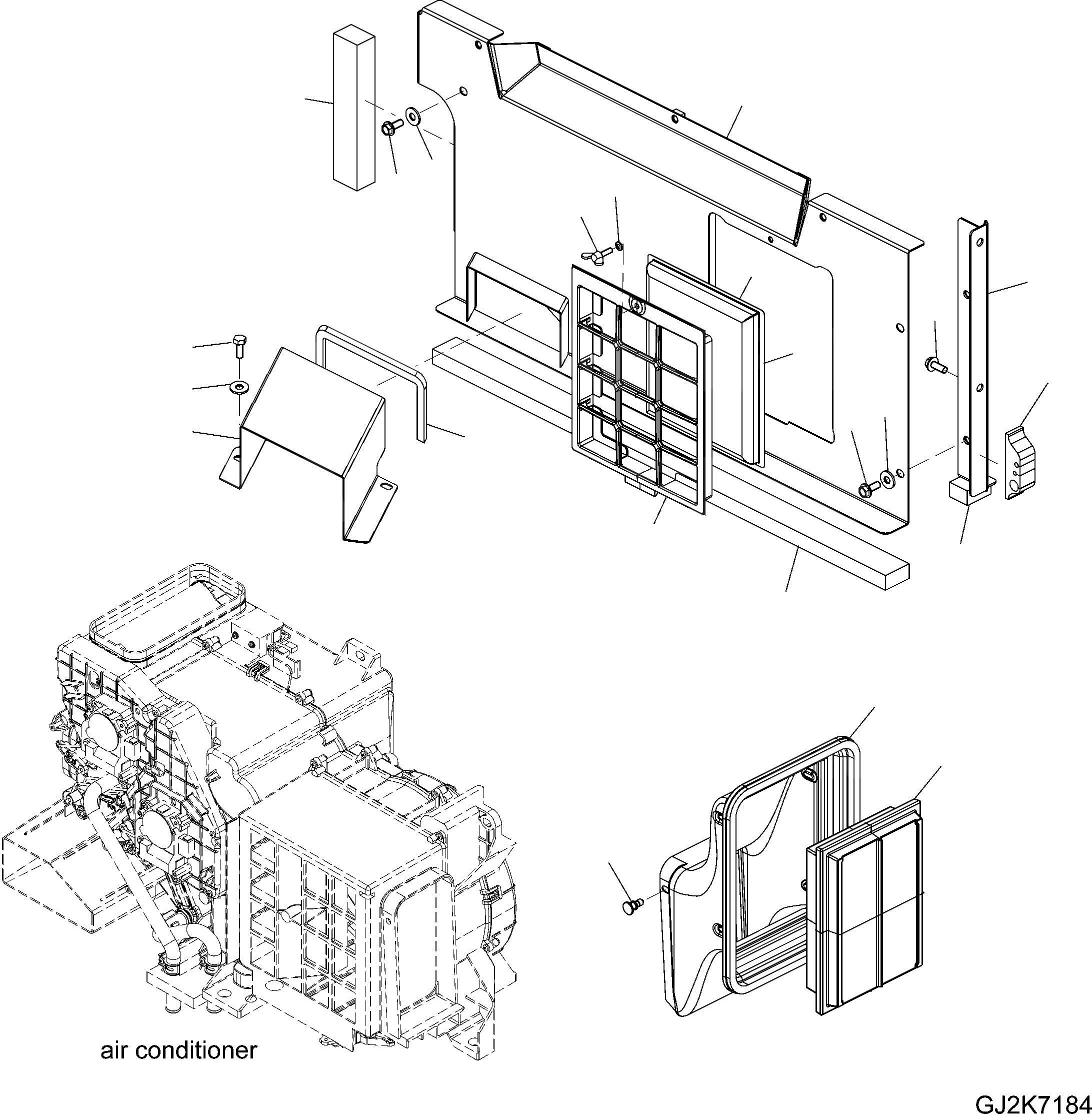 air conditioner

GJ2K7184