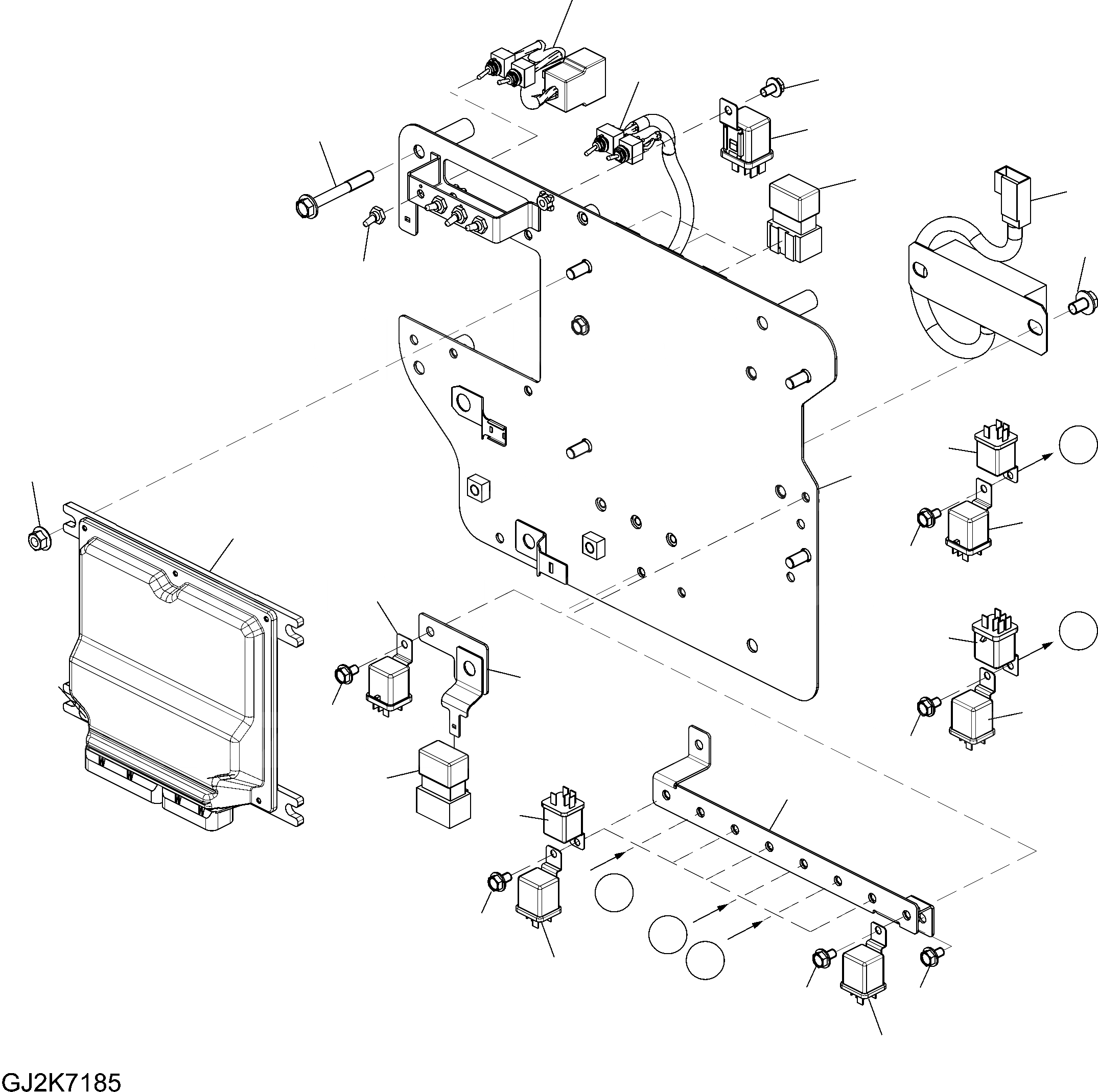 GJ2K7185