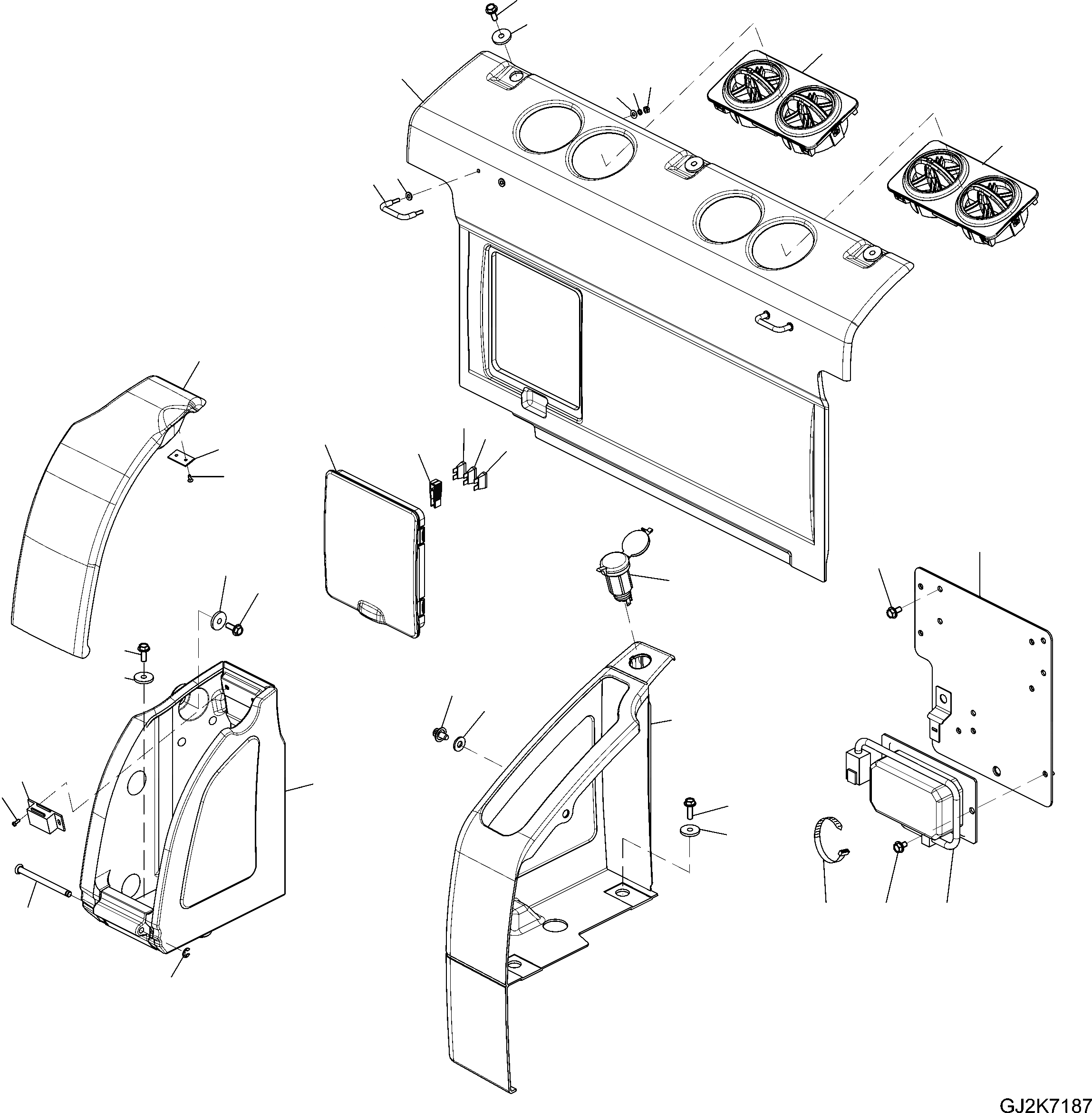 GJ2K7187