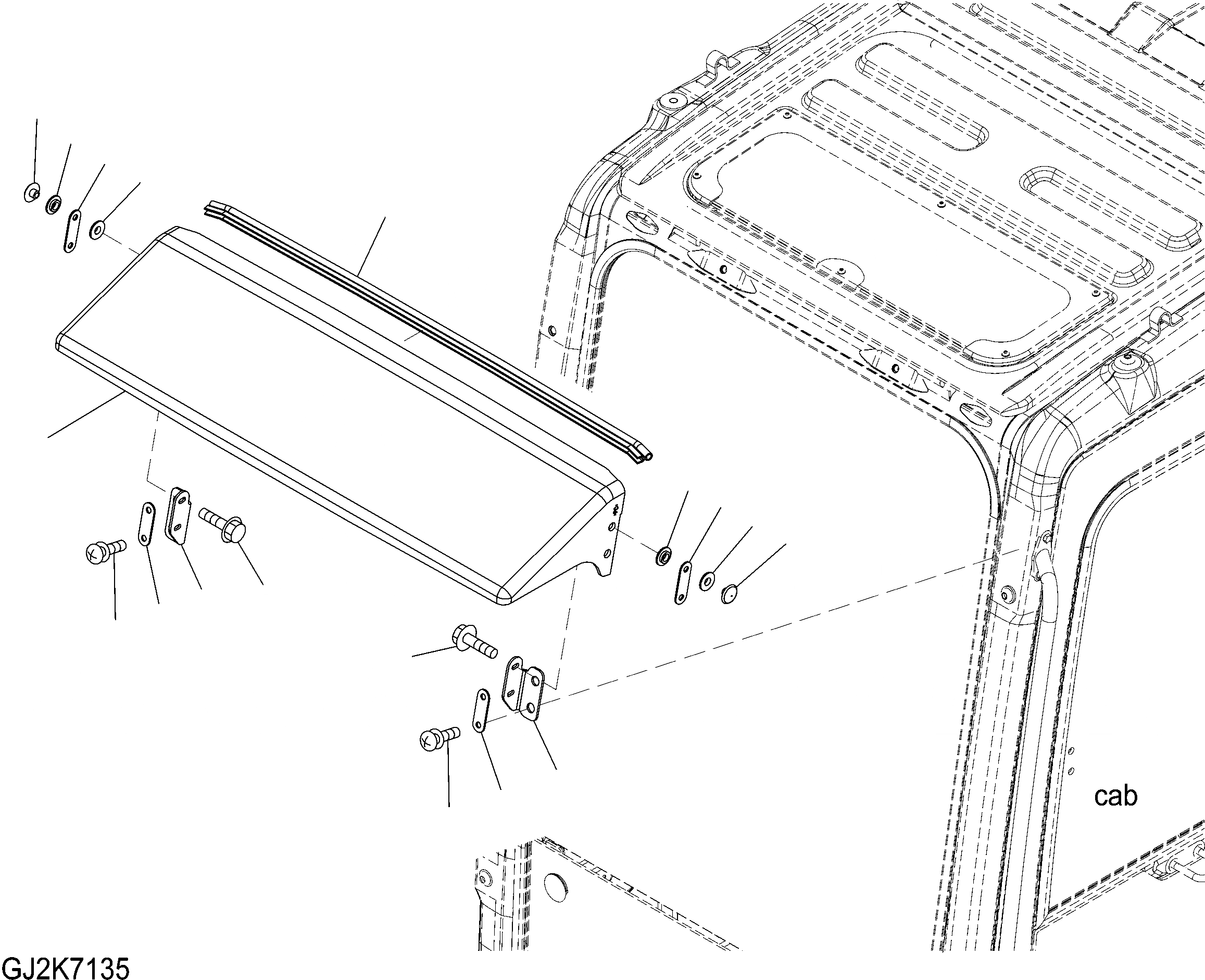 cab

GJ2K7135