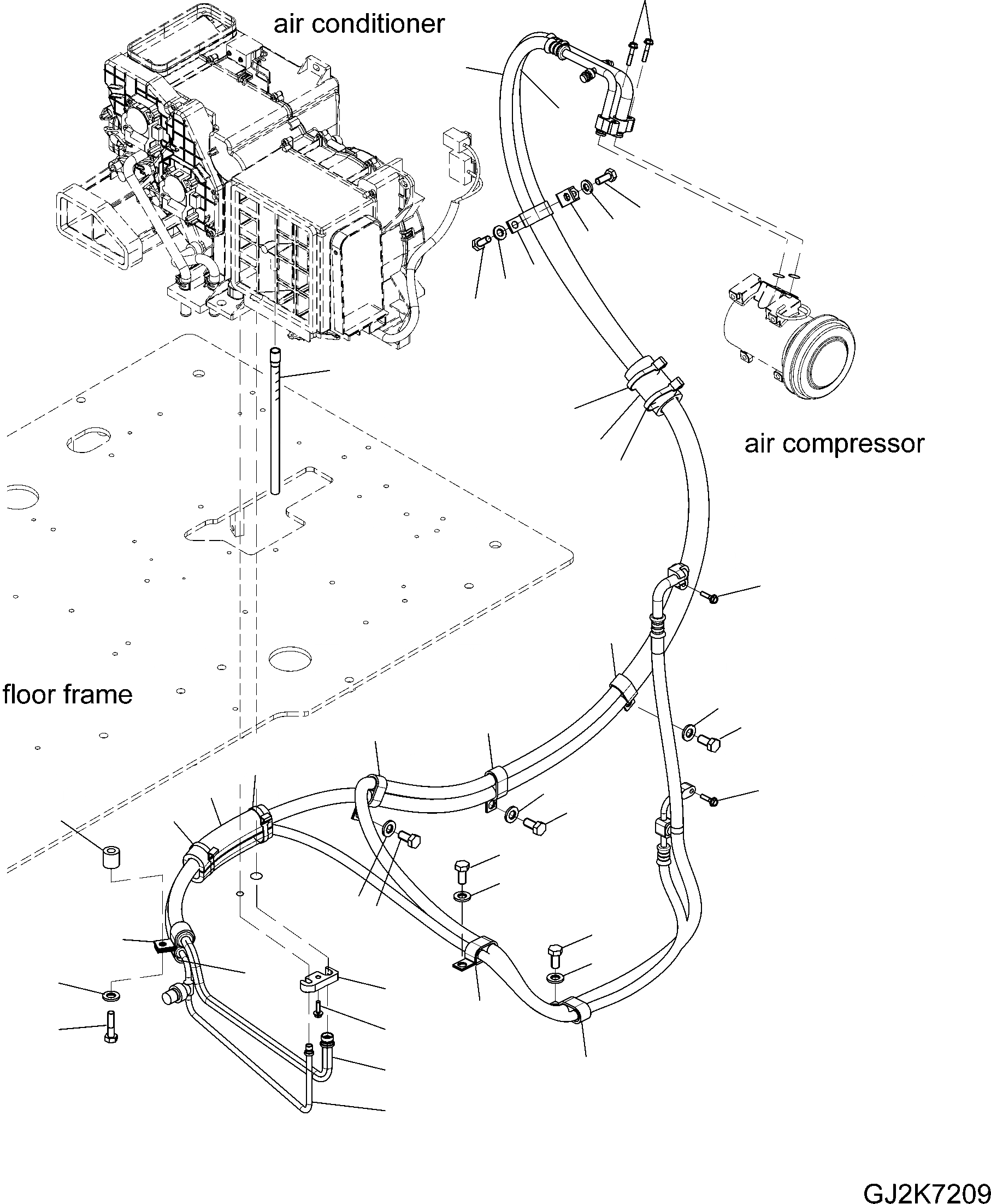 air conditioner

air compressor

floor frame

GJ2K7209