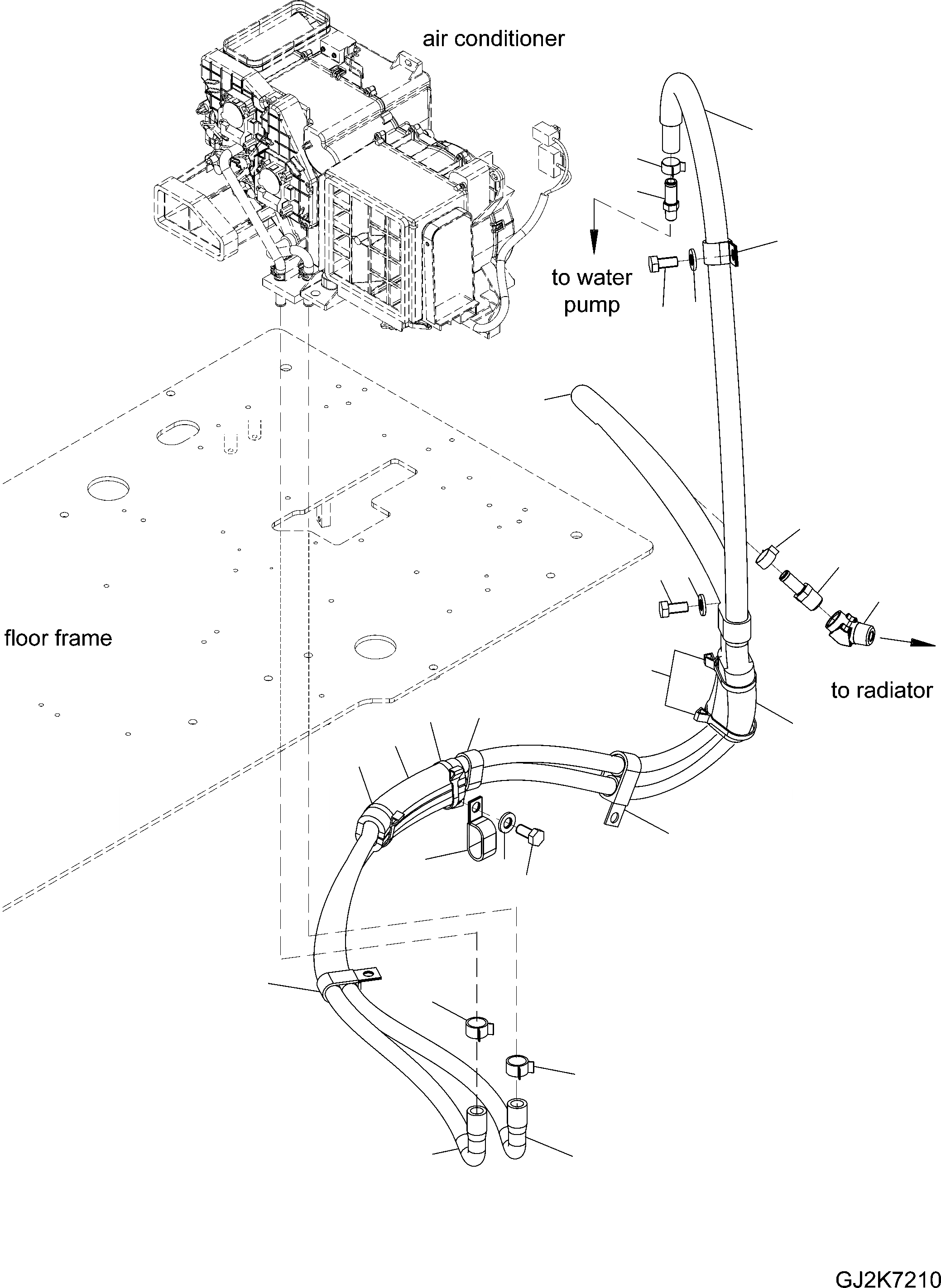 air conditioner

to water pump

floor frame

to radiator

GJ2K7210