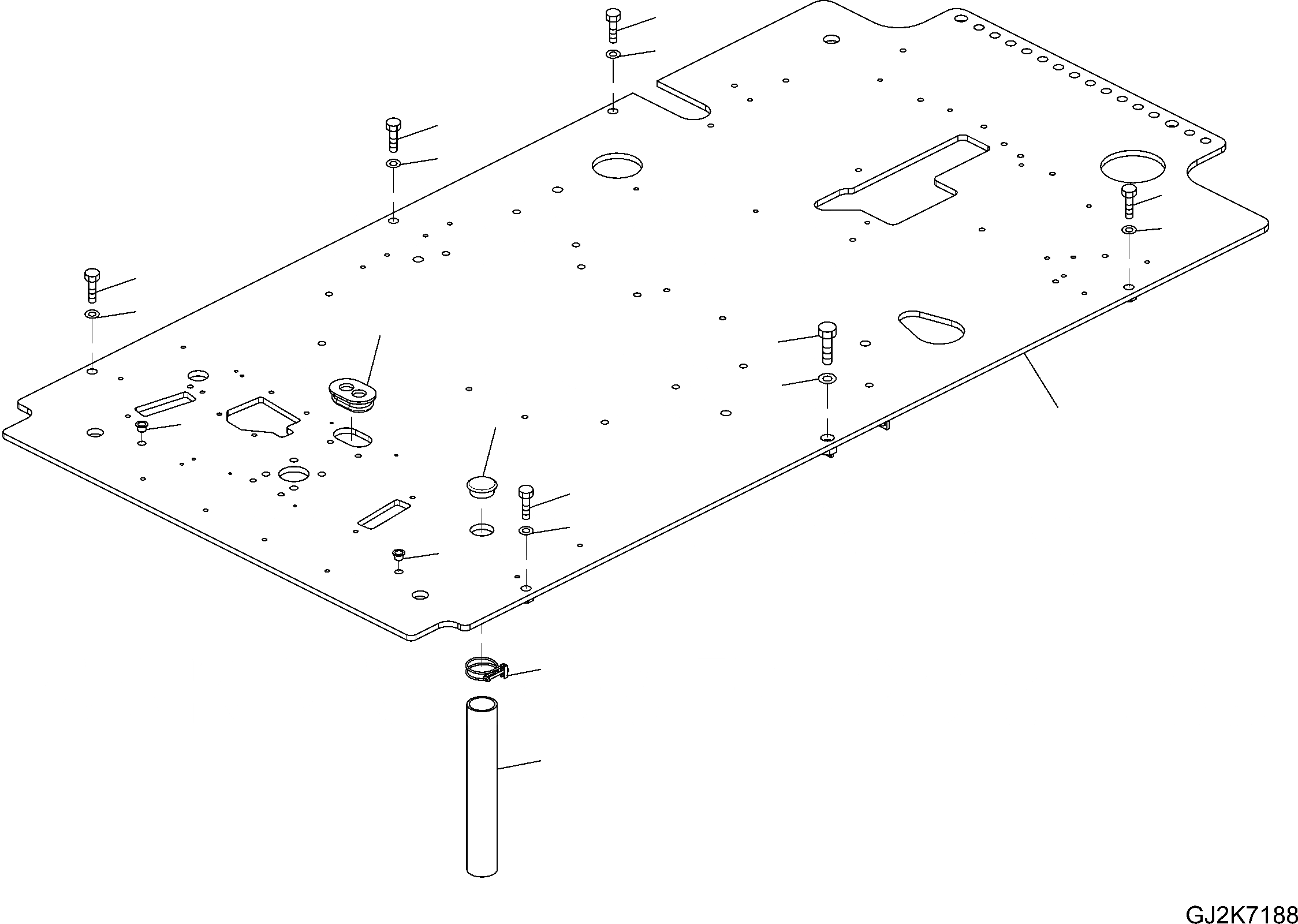 GJ2K7188