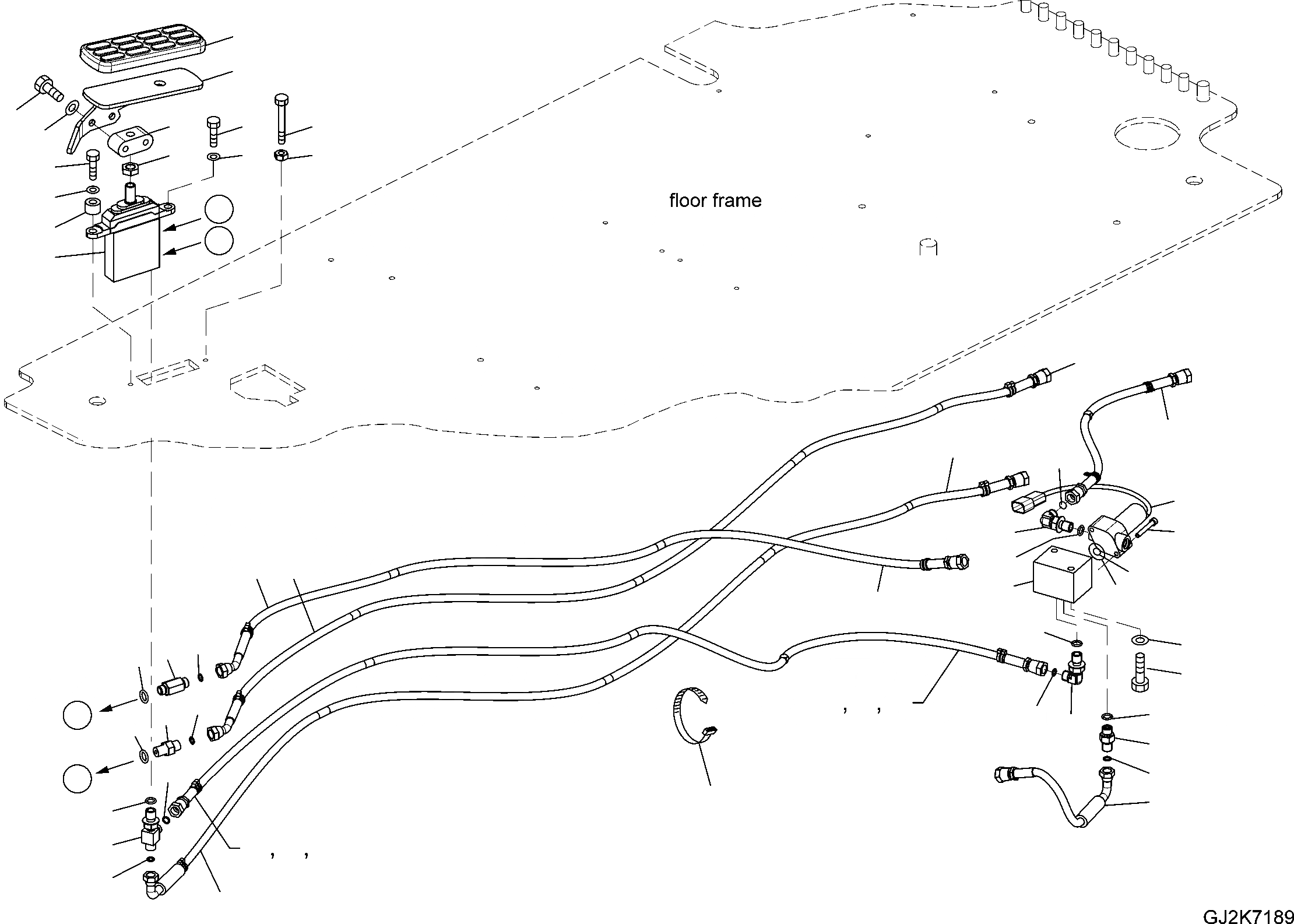 floor frame

, ,

, ,

GJ2K7189