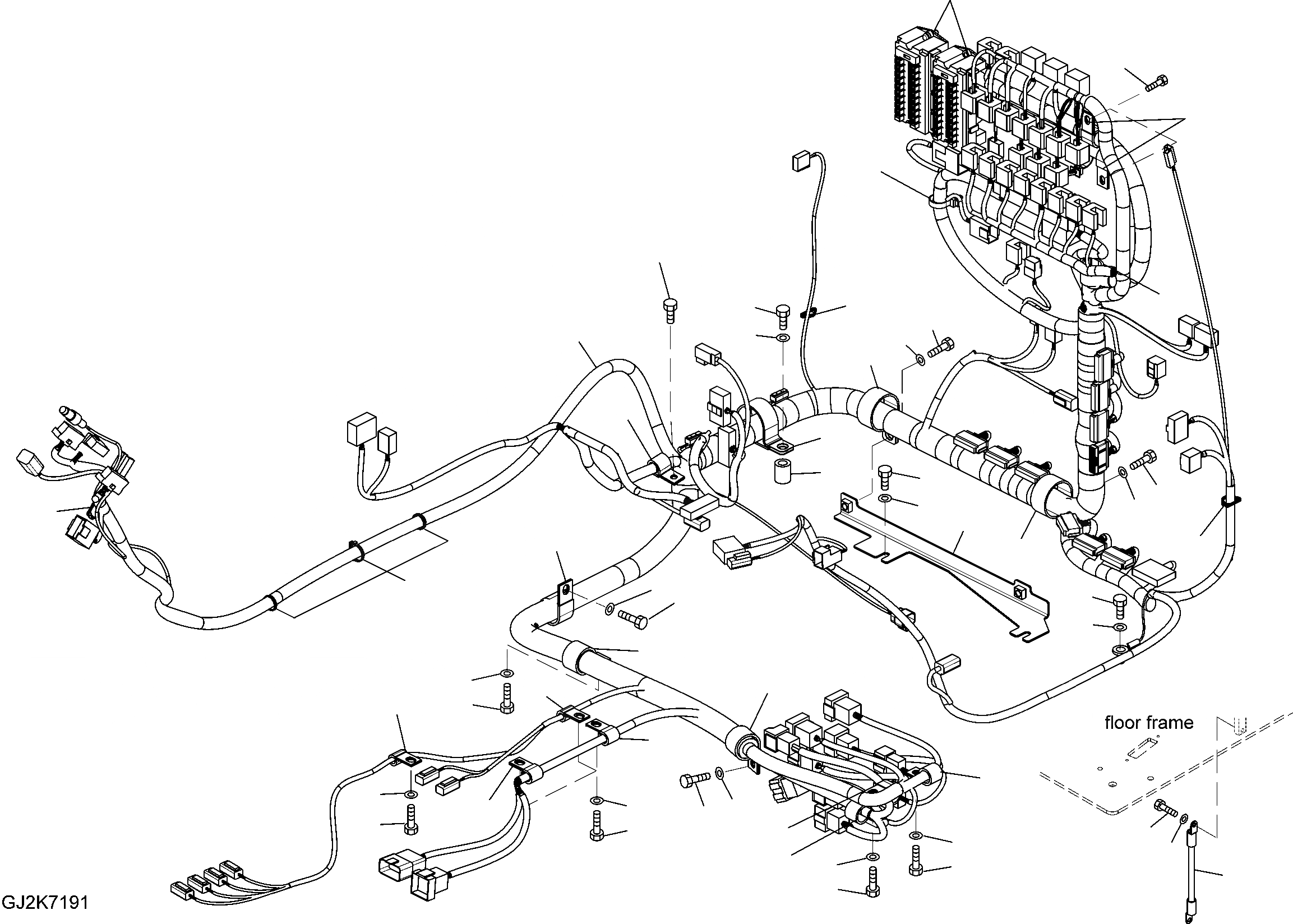 floor frame

GJ2K7191