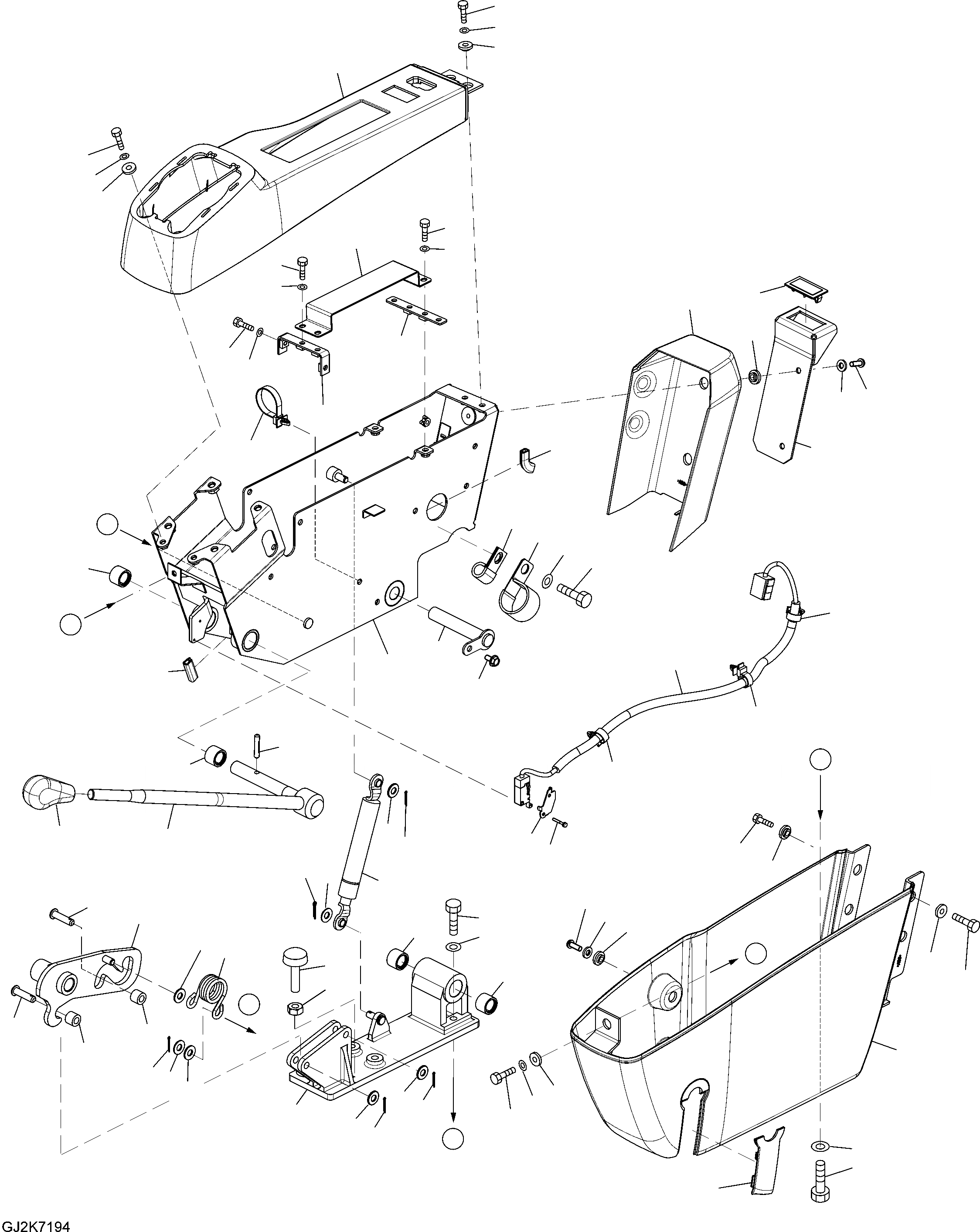 GJ2K7194