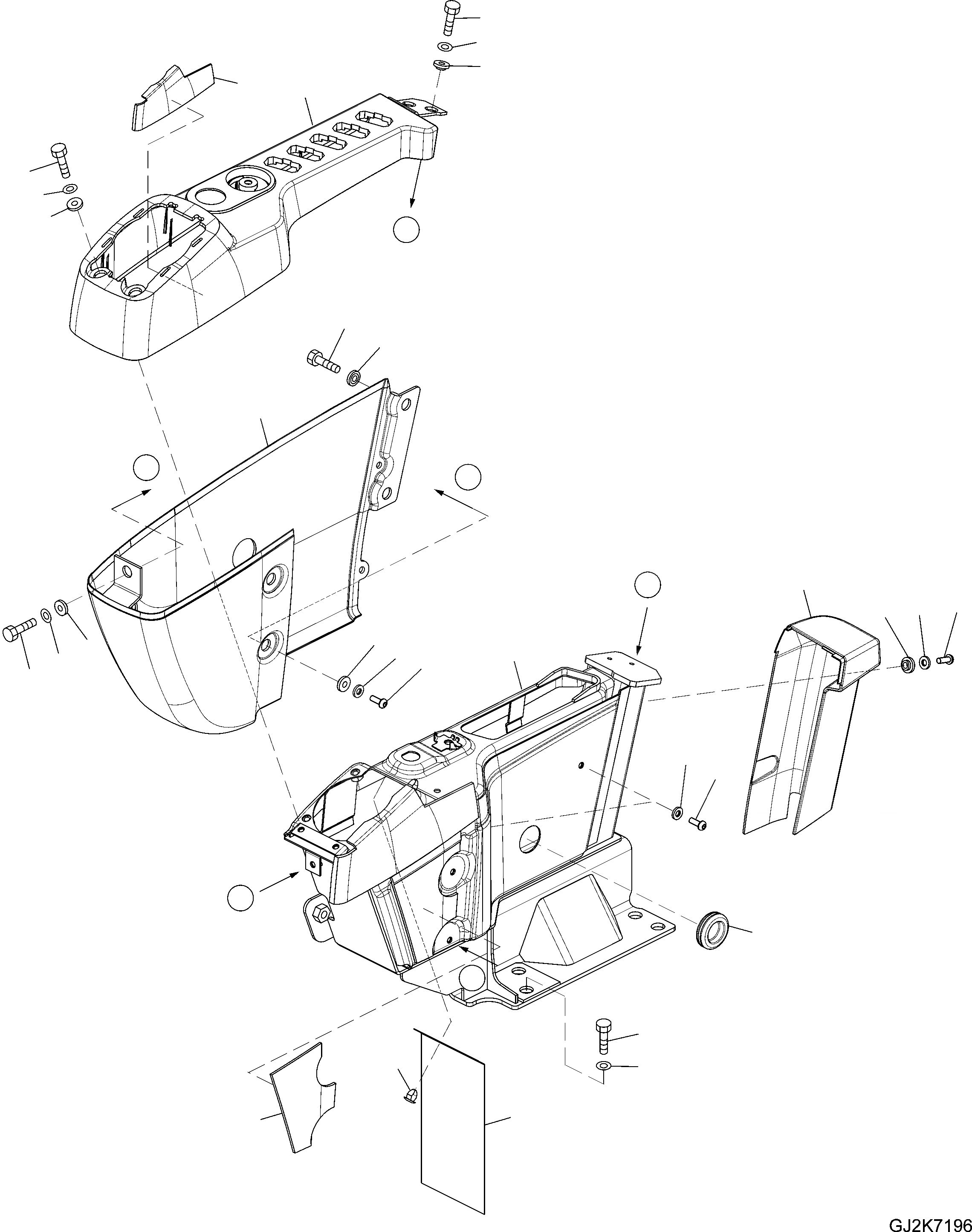 GJ2K7196