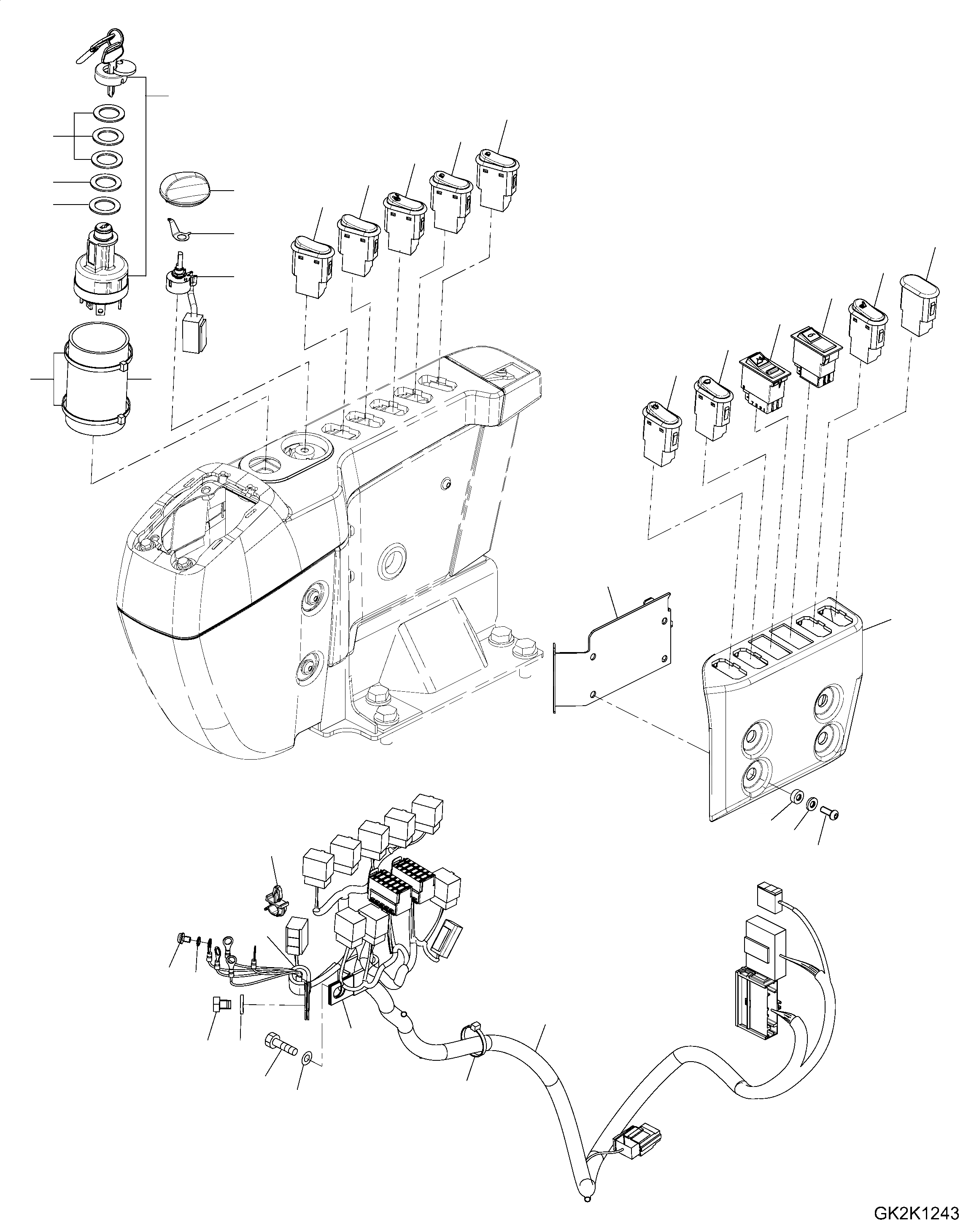 GK2K1243