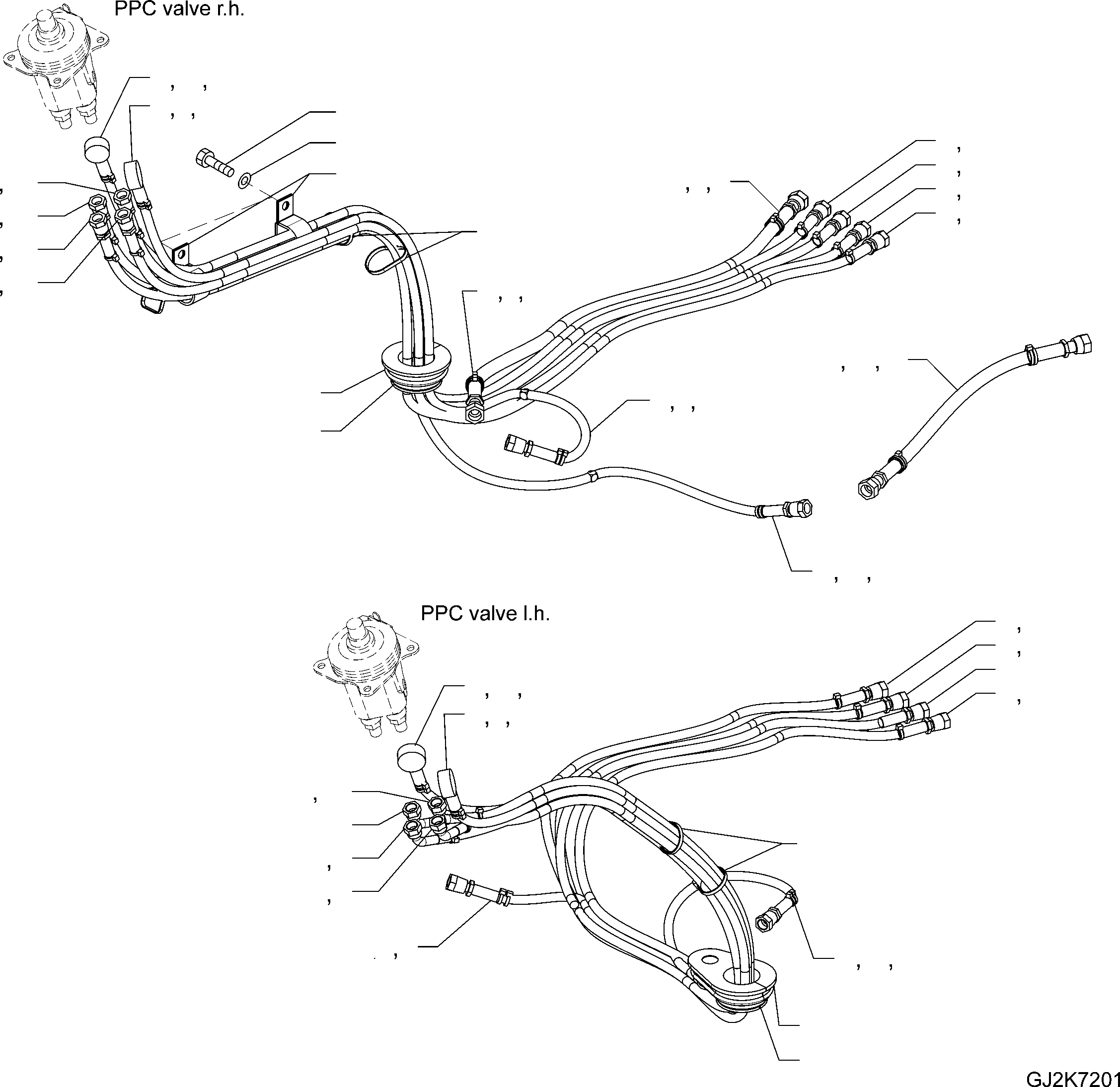 PPC valve r.h.

PPC valve l.h.

GJ2K7201