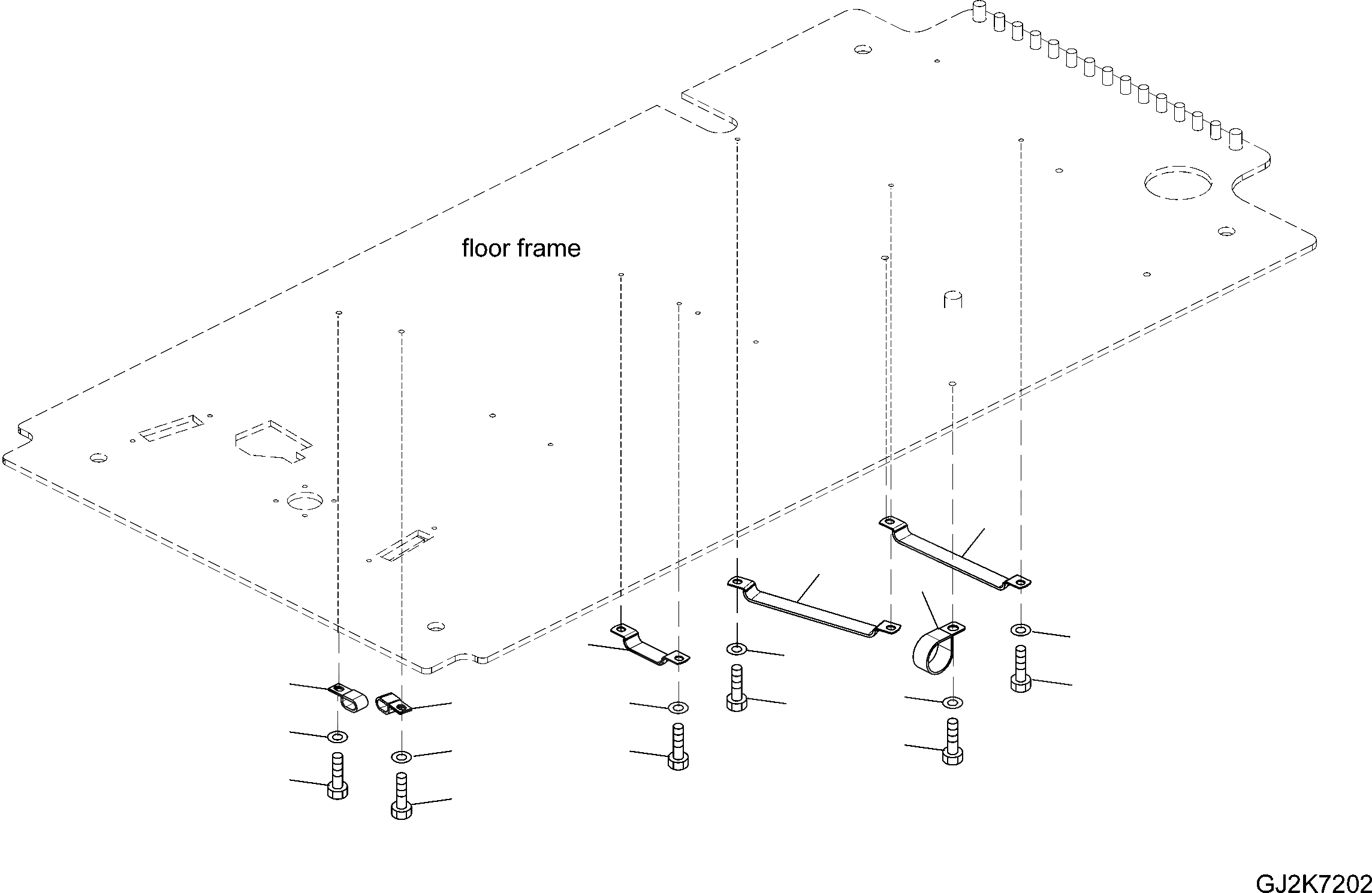 floor frame

GJ2K7202