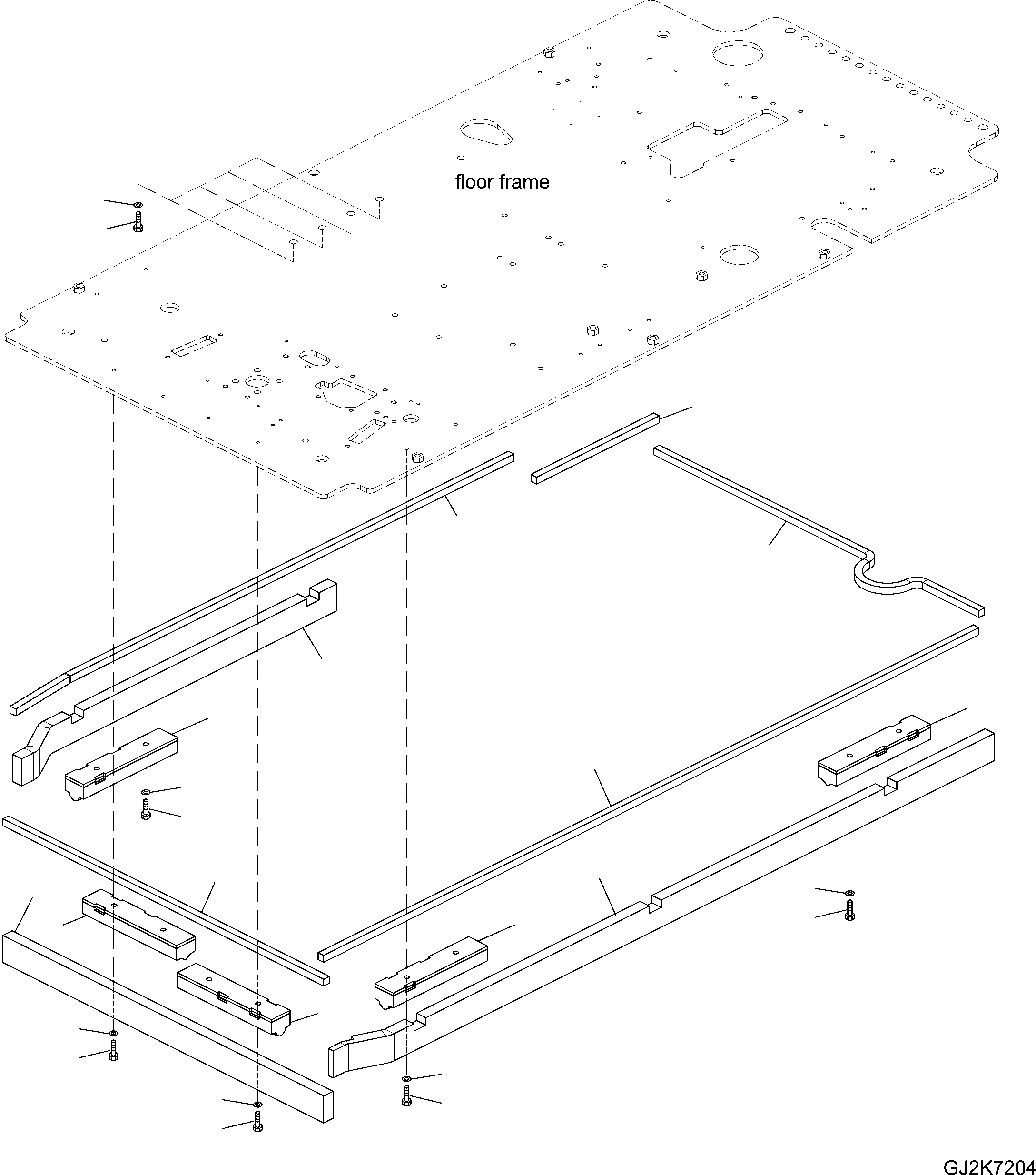 floor frame

GJ2K7204