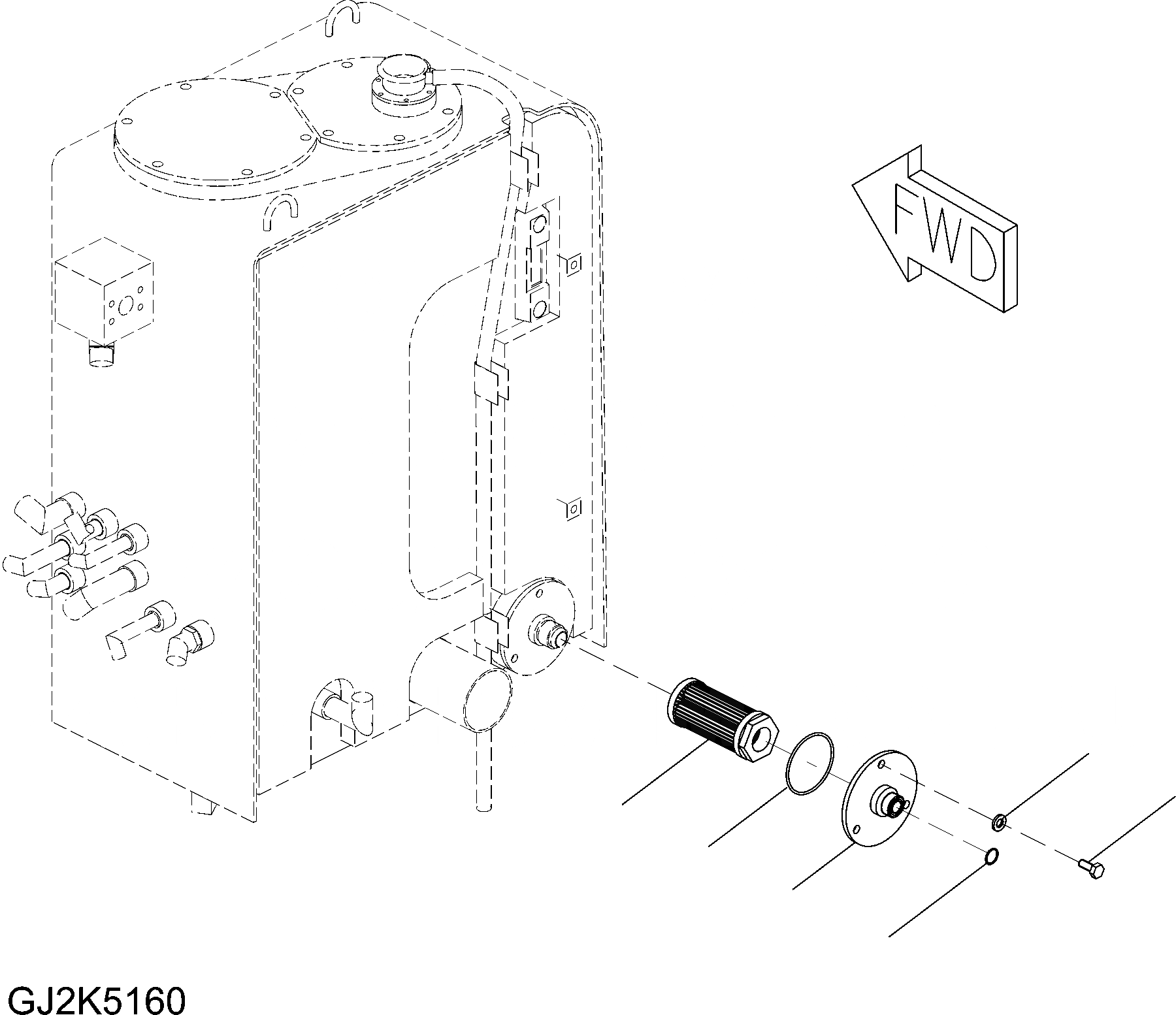 FWD

GJ2K5160