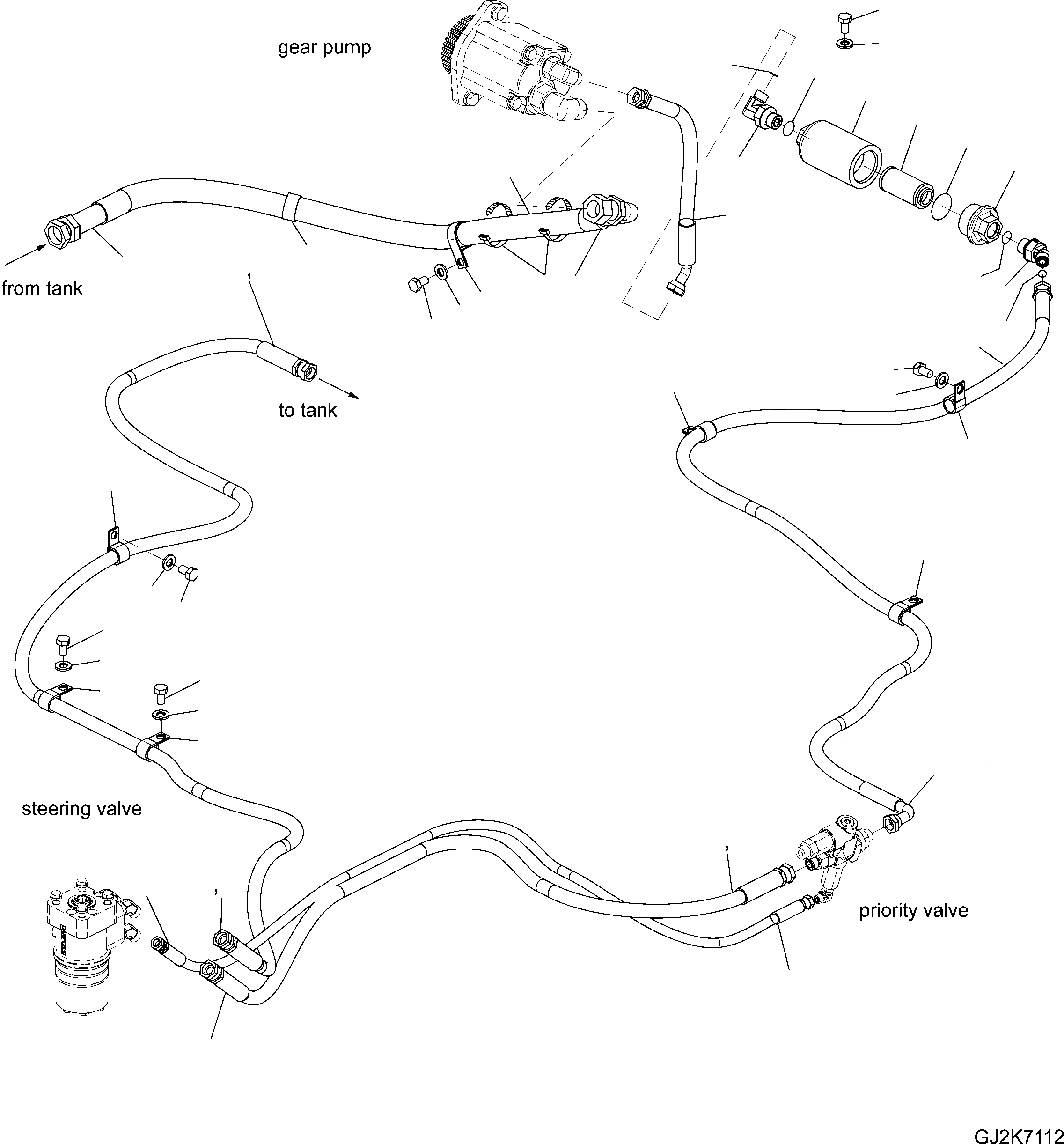 gear pump

from tank

to tank

steering valve

priority valve

GJ2K7112