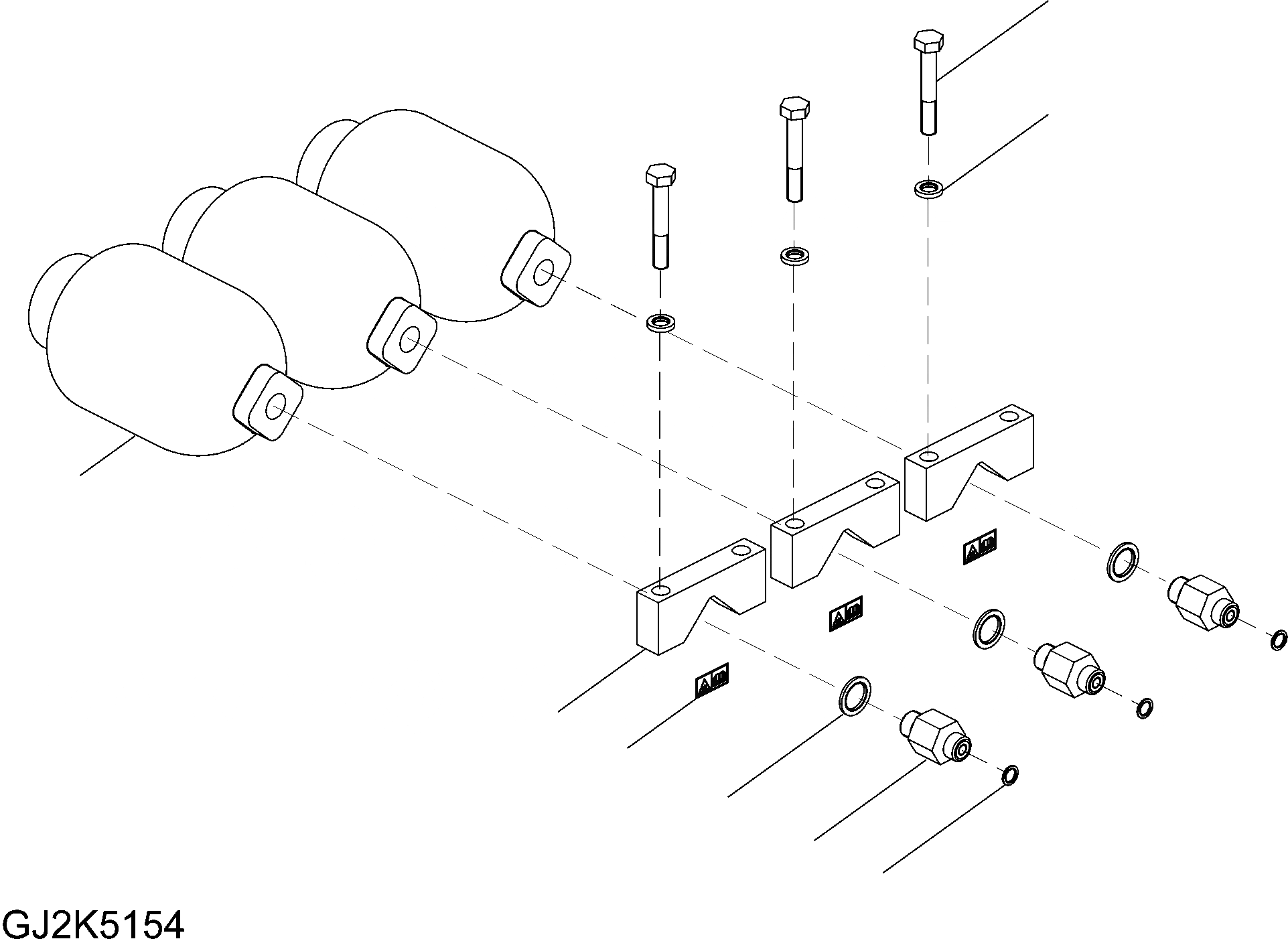 GJ2K5154